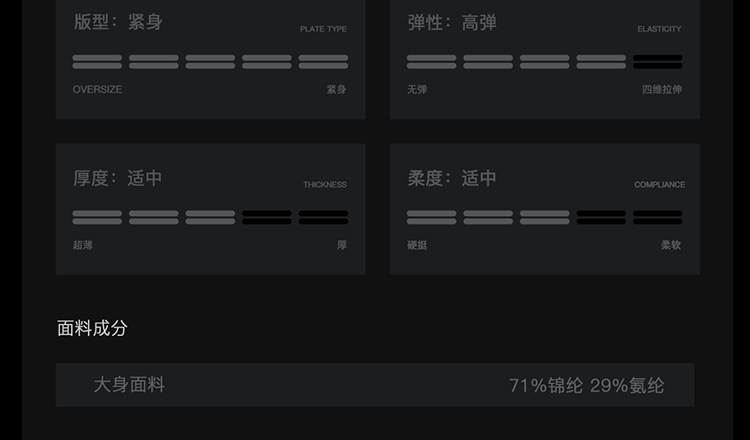 版型：紧身
PLATE TYPE
OVERSIZE
紧身

弹性：高弹
ELASTICITY
无弹
四维拉伸

厚度：适中
THICKNESS
超薄
厚

柔度：适中
COMPLIANCE
硬挺
柔软

面料成分

大身面料 71%锦纶 29%氨纶