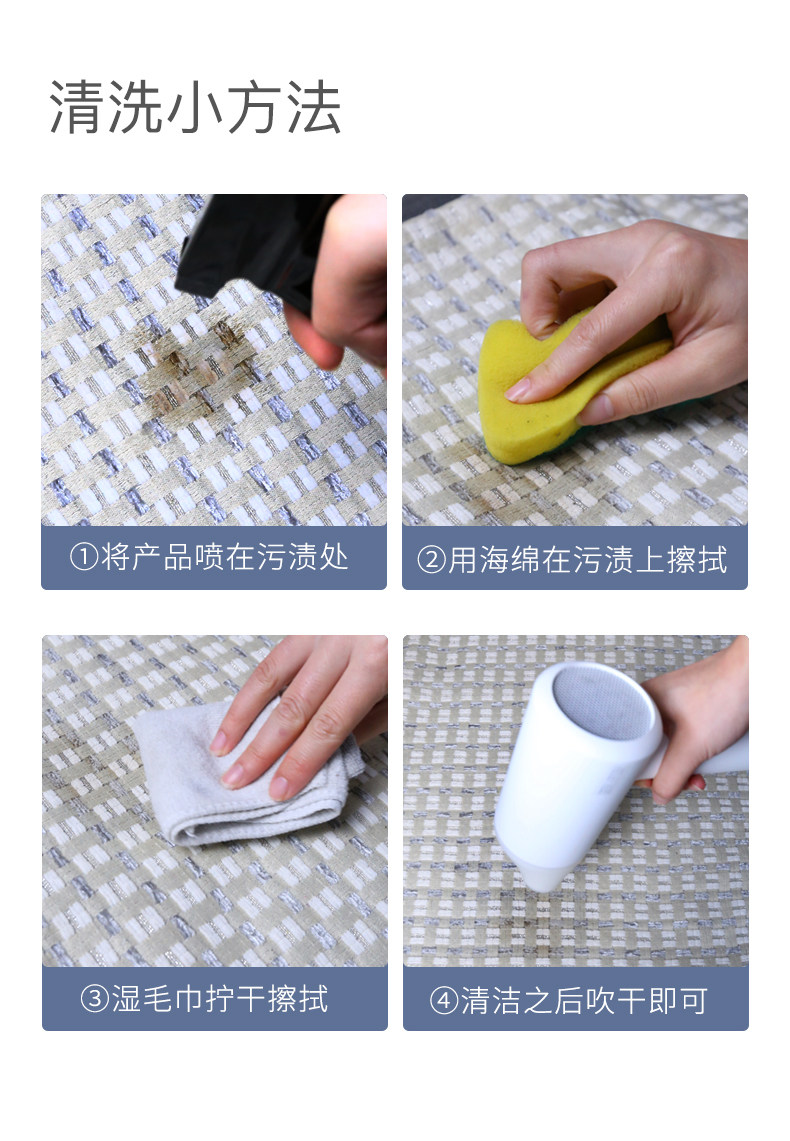 清洗小方法

①将产品喷在污渍处

②用海绵在污渍上擦拭

③湿毛巾拧干擦拭

④清洁之后吹干即可