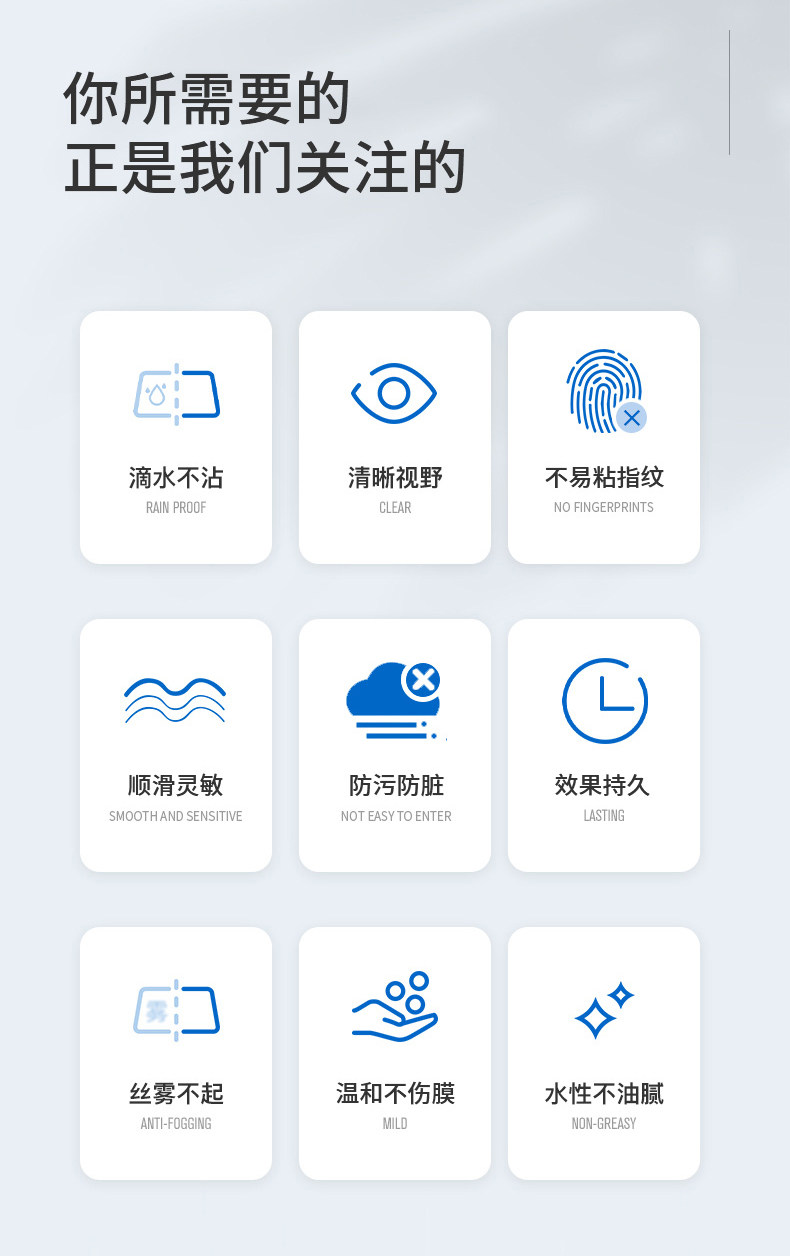 你所需要的
正是我们关注的

滴水不沾
RAIN PROOF

清晰视野
CLEAR

不易粘指纹
NO FINGERPRINTS

顺滑灵敏
SMOOTH AND SENSITIVE

防污防脏
NOT EASY TO ENTER

效果持久
LASTING

丝雾不起
ANTI-FOGGING

温和不伤膜
MILD

水性不油腻
NON-GREASY