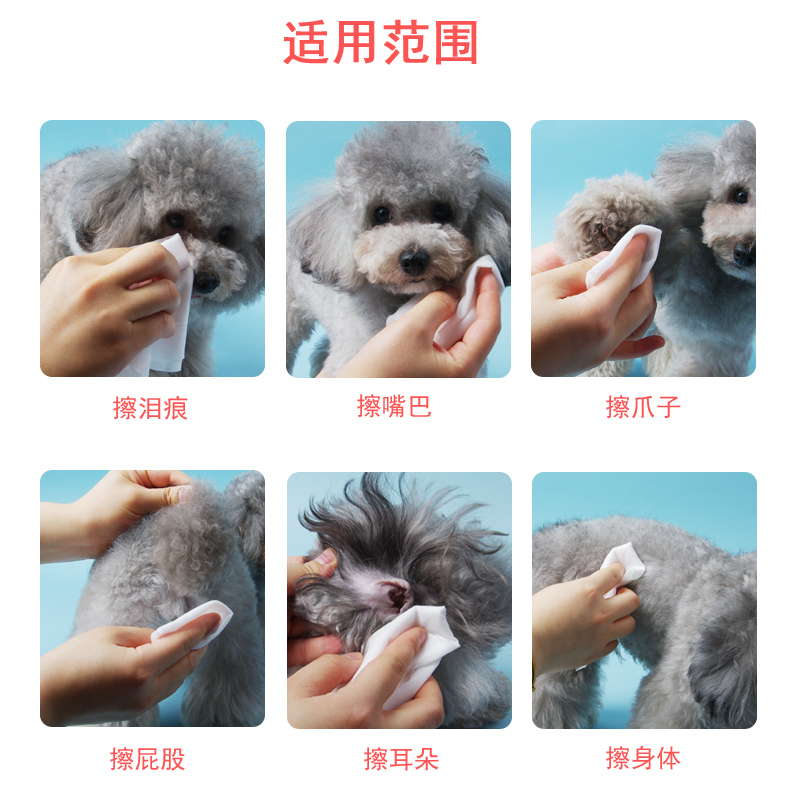 适用范围

擦泪痕

擦嘴巴

擦爪子

擦屁股

擦耳朵

擦身体