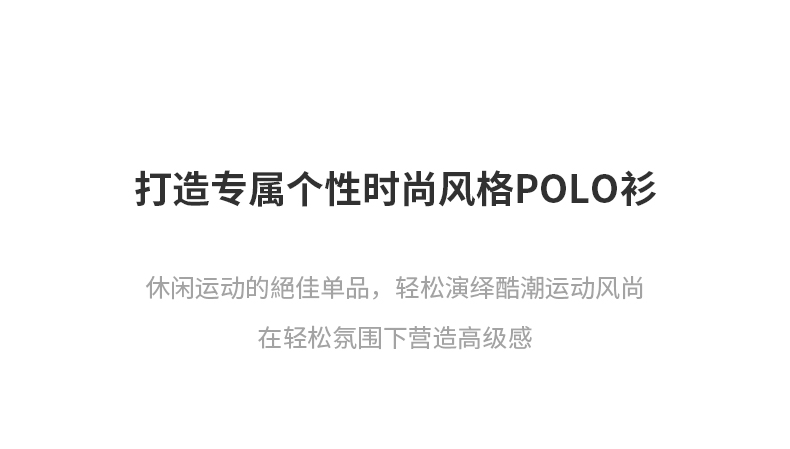 打造专属个性时尚风格POLO衫

休闲运动的絕佳单品，轻松演绎酷潮运动风尚
在轻松氛围下营造高级感