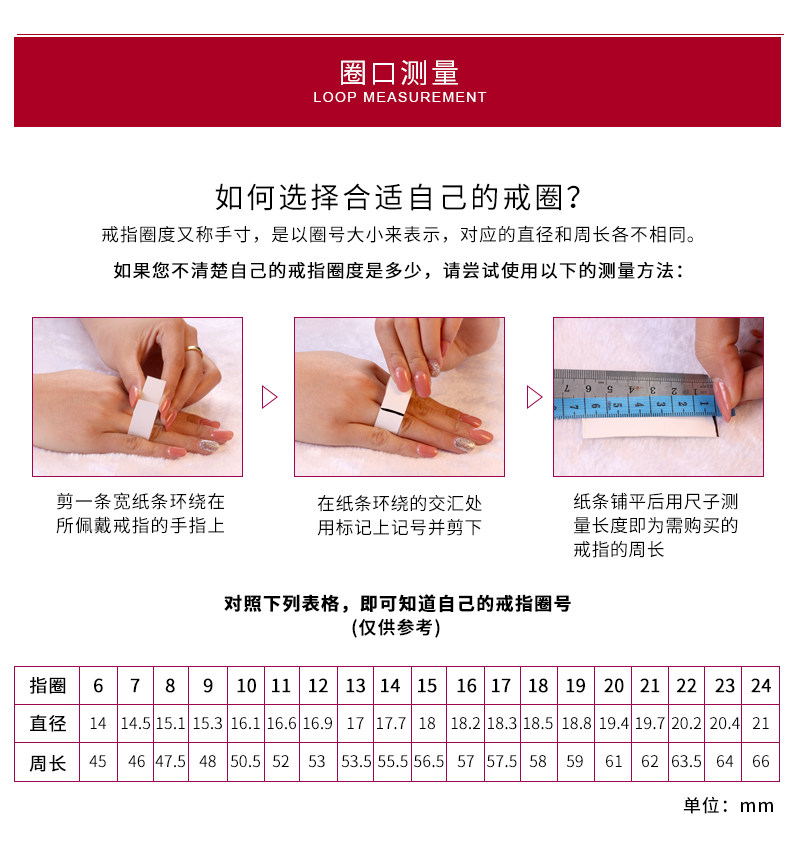 圈口测量
LOOP MEASUREMENT

如何选择合适自己的戒圈?
戒指圈度又称手寸，是以圈号大小来表示，对应的直径和周长各不相同。
如果您不清楚自己的戒指圈度是多少，请尝试使用以下的测量方法：

剪一条宽纸条环绕在所佩戴戒指的手指上

在纸条环绕的交汇处用标记上记号并剪下

纸条铺平后用尺子测量长度即为需购买的戒指的周长

对照下列表格，即可知道自己的戒指圈号
(仅供参考)

| 指圈 | 6 | 7 | 8 | 9 | 10 | 11 | 12 | 13 | 14 | 15 | 16 | 17 | 18 | 19 | 20 | 21 | 22 | 23 | 24 |
|---|---|---|---|---|---|---|---|---|---|---|---|---|---|---|---|---|---|---|---|
| 直径 | 14 | 14.5 | 15.1 | 15.3 | 16.1 | 16.6 | 16.9 | 17 | 17.7 | 18 | 18.2 | 18.3 | 18.5 | 18.8 | 19.4 | 19.7 | 20.2 | 20.4 | 21 |
| 周长 | 45 | 46 | 47.5 | 48 | 50.5 | 52 | 53 | 53.5 | 55.5 | 56.5 | 57 | 57.5 | 58 | 59 | 61 | 62 | 63.5 | 64 | 66 |

单位：mm