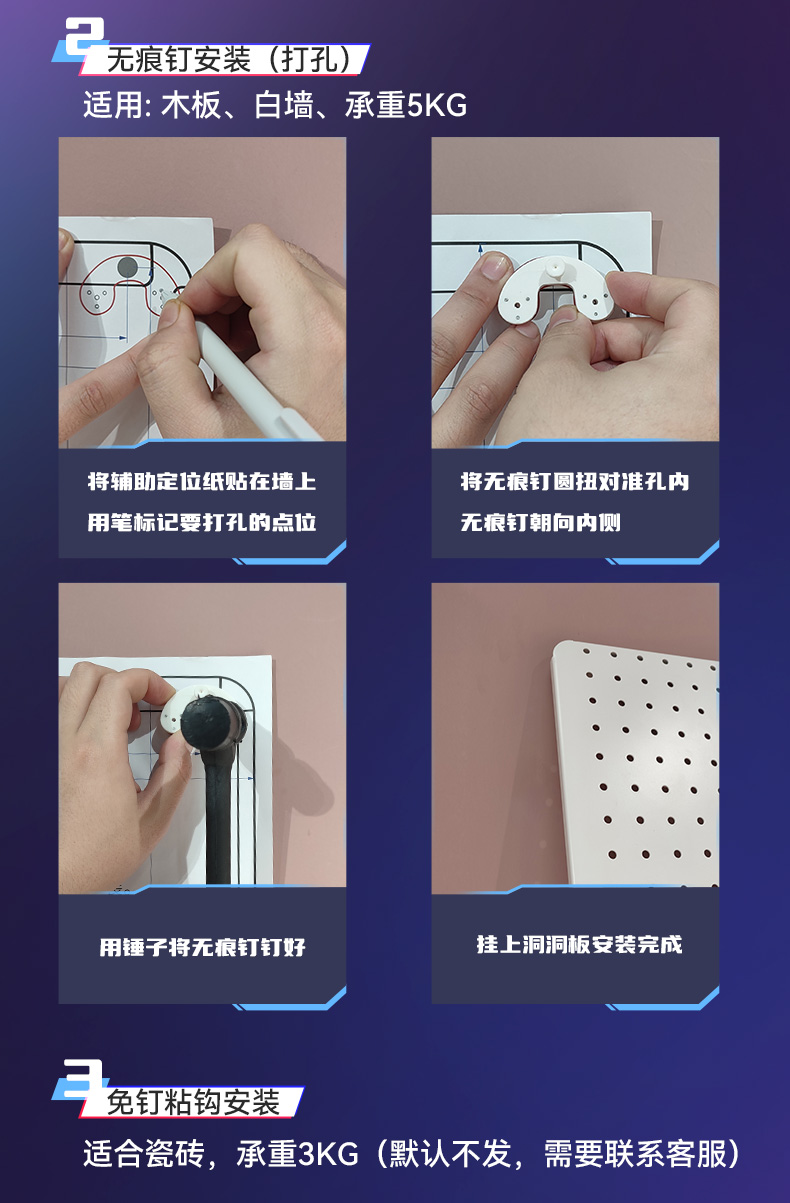 2 无痕钉安装（打孔）
适用: 木板、白墙、承重5KG

将辅助定位纸贴在墙上
用笔标记要打孔的点位

将无痕钉圆扭对准孔内
无痕钉朝向内侧

用锤子将无痕钉钉好

挂上洞洞板安装完成

3 免钉粘钩安装
适合瓷砖，承重3KG（默认不发，需要联系客服）