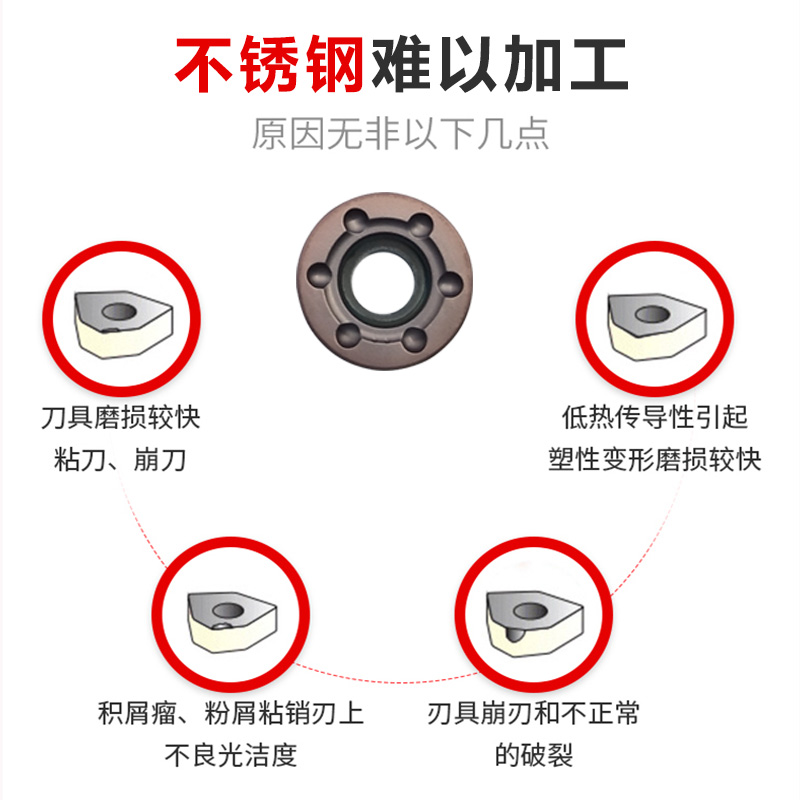 不锈钢难以加工

原因无非以下几点

刀具磨损较快
粘刀、崩刀

低热传导性引起
塑性变形磨损较快

积屑瘤、粉屑粘销刃上
不良光洁度

刃具崩刃和不正常
的破裂