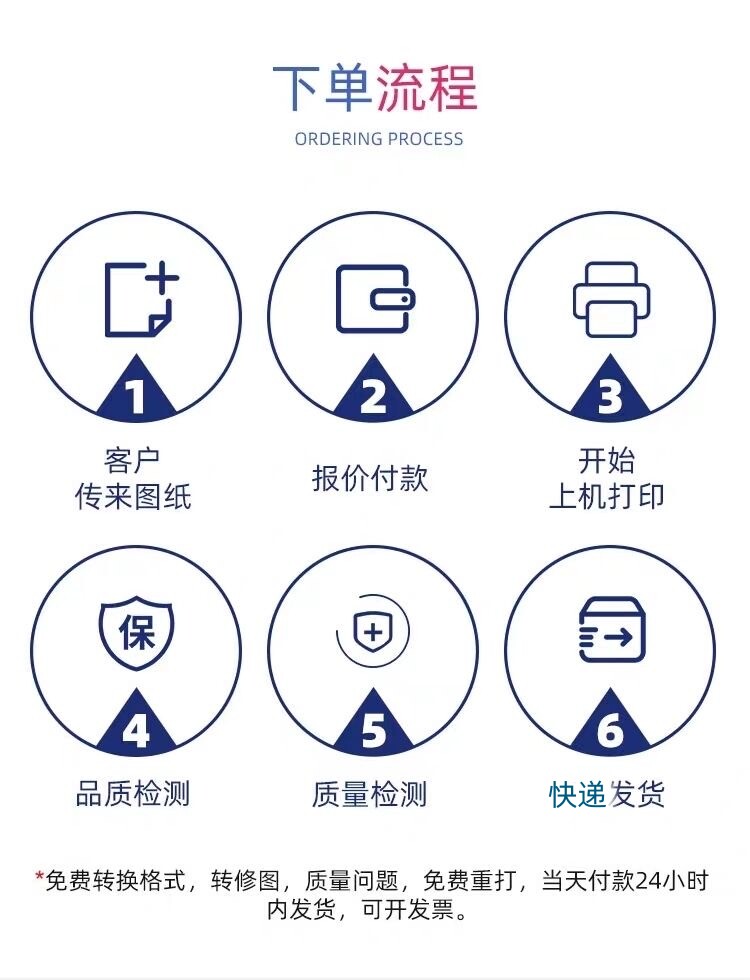 下单流程

ORDERING PROCESS

1

客户
传来图纸

2

报价付款

3

开始
上机打印

保

4

品质检测

5

质量检测

6

快递发货

*免费转换格式，转修图，质量问题，免费重打，当天付款24小时内发货，可开发票。