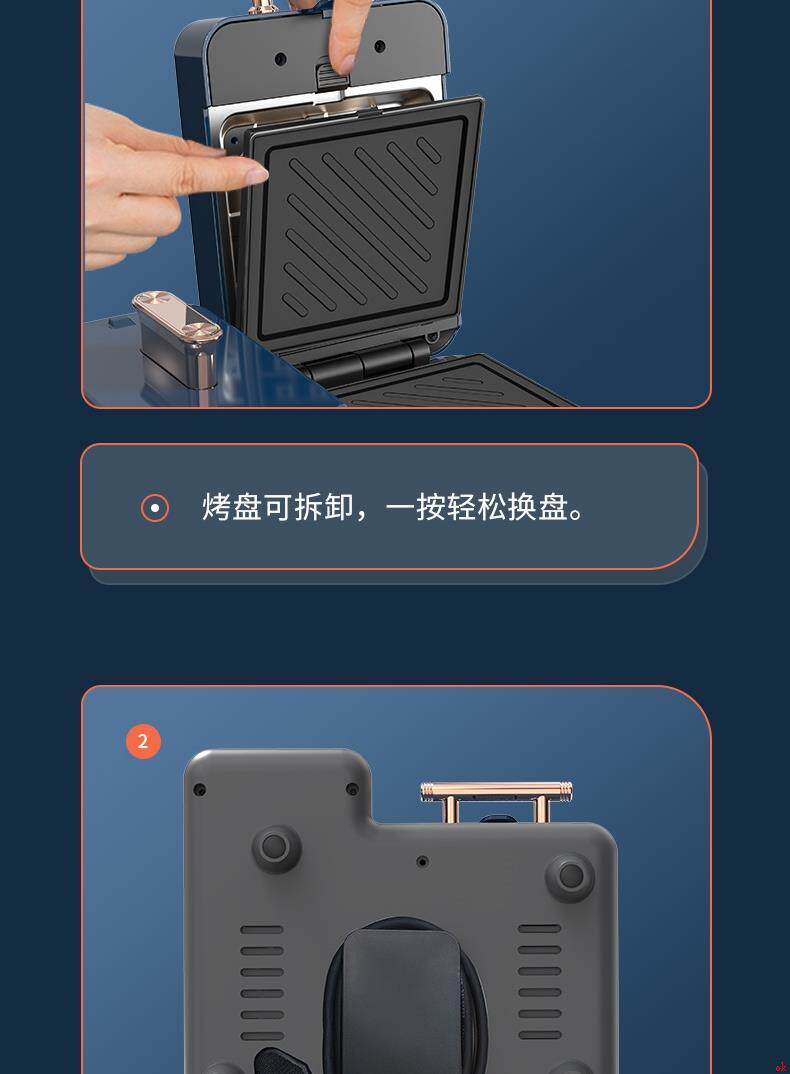 烤盘可拆卸，一按轻松换盘。

2