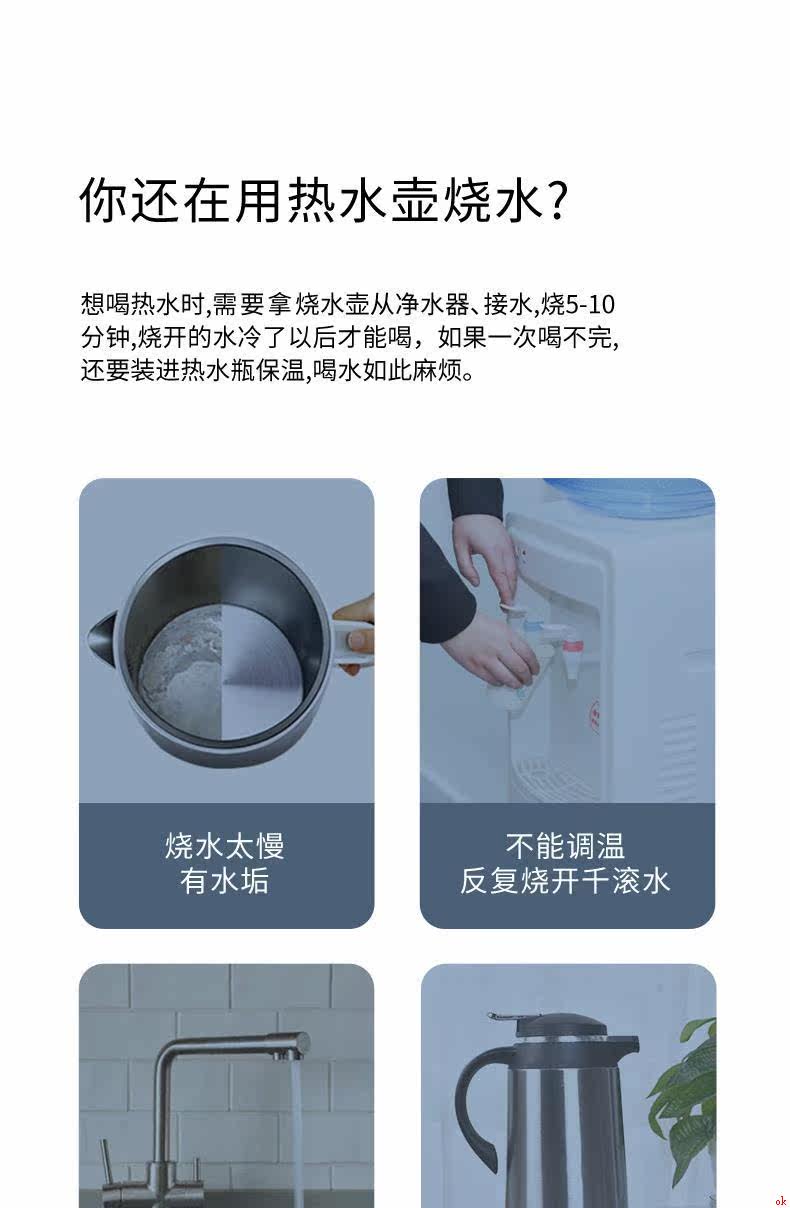 你还在用热水壶烧水?

想喝热水时,需要拿烧水壶从净水器、接水,烧5-10分钟,烧开的水冷了以后才能喝，如果一次喝不完,还要装进热水瓶保温,喝水如此麻烦。

烧水太慢
有水垢

不能调温
反复烧开千滚水

ok