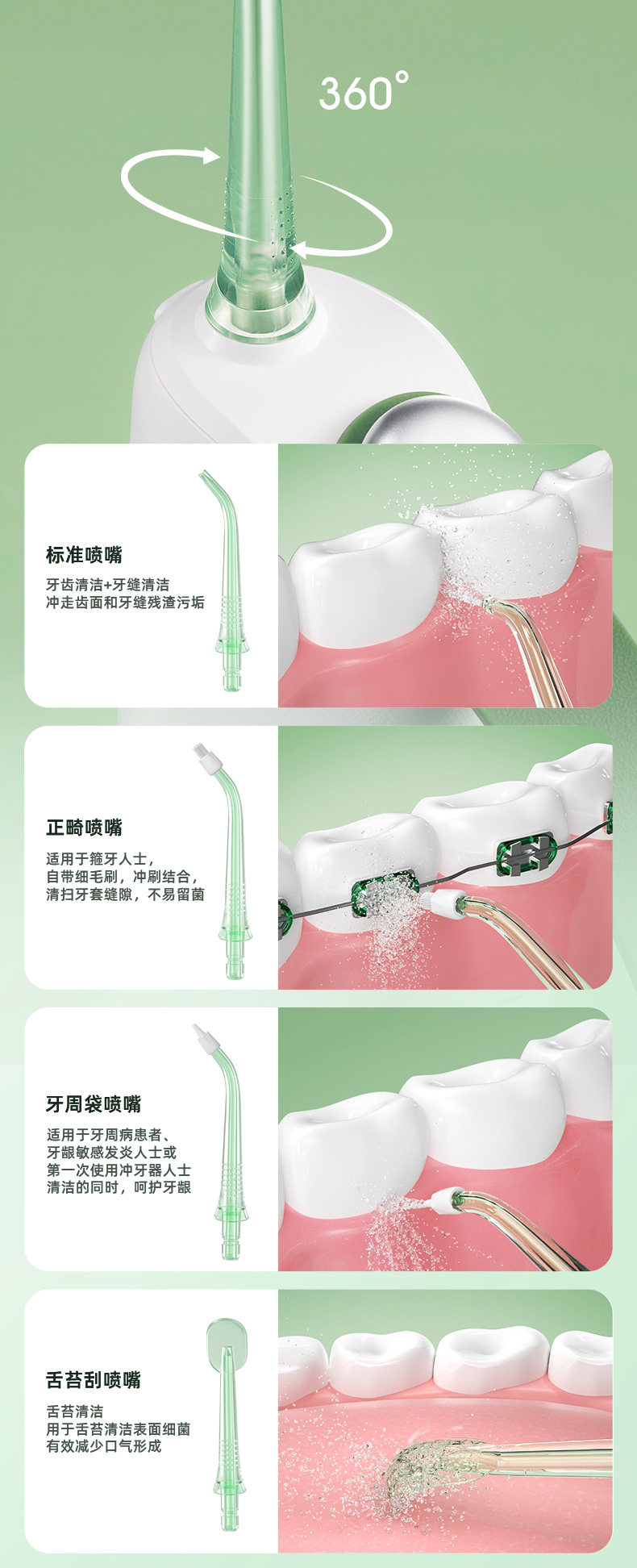 360°

标准喷嘴

牙齿清洁+牙缝清洁
冲走齿面和牙缝残渣污垢

正畸喷嘴

适用于箍牙人士，
自带细毛刷，冲刷结合，
清扫牙套缝隙，不易留菌

牙周袋喷嘴

适用于牙周病患者、
牙龈敏感发炎人士或
第一次使用冲牙器人士
清洁的同时，呵护牙龈

舌苔刮喷嘴

舌苔清洁
用于舌苔清洁表面细菌
有效减少口气形成