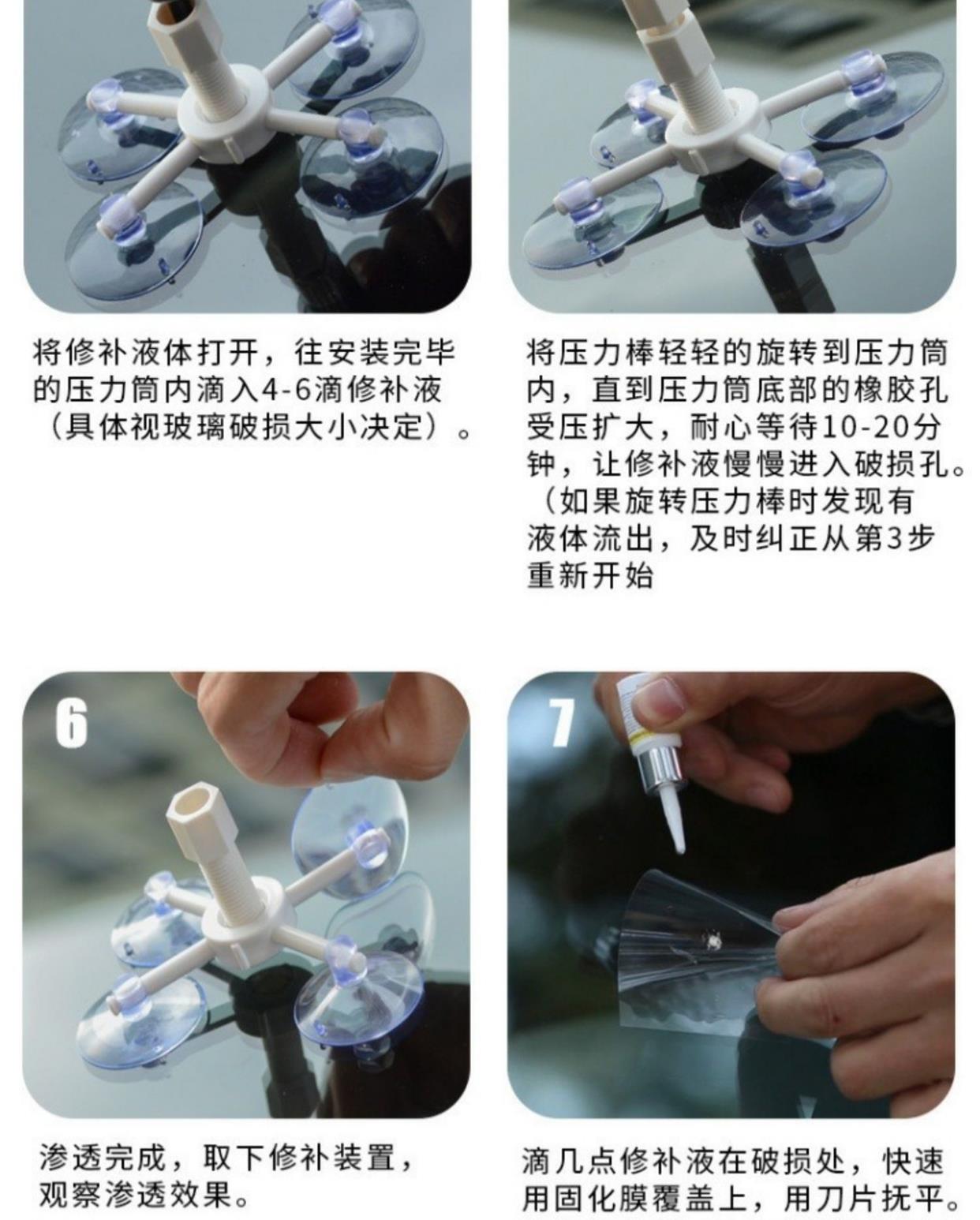 将修补液体打开，往安装完毕的压力筒内滴入4-6滴修补液（具体视玻璃破损大小决定）。

将压力棒轻轻的旋转到压力筒内，直到压力筒底部的橡胶孔受压扩大，耐心等待10-20分钟，让修补液慢慢进入破损孔。（如果旋转压力棒时发现有液体流出，及时纠正从第3步重新开始

6

渗透完成，取下修补装置，观察渗透效果。

7

滴几点修补液在破损处，快速用固化膜覆盖上，用刀片抚平。