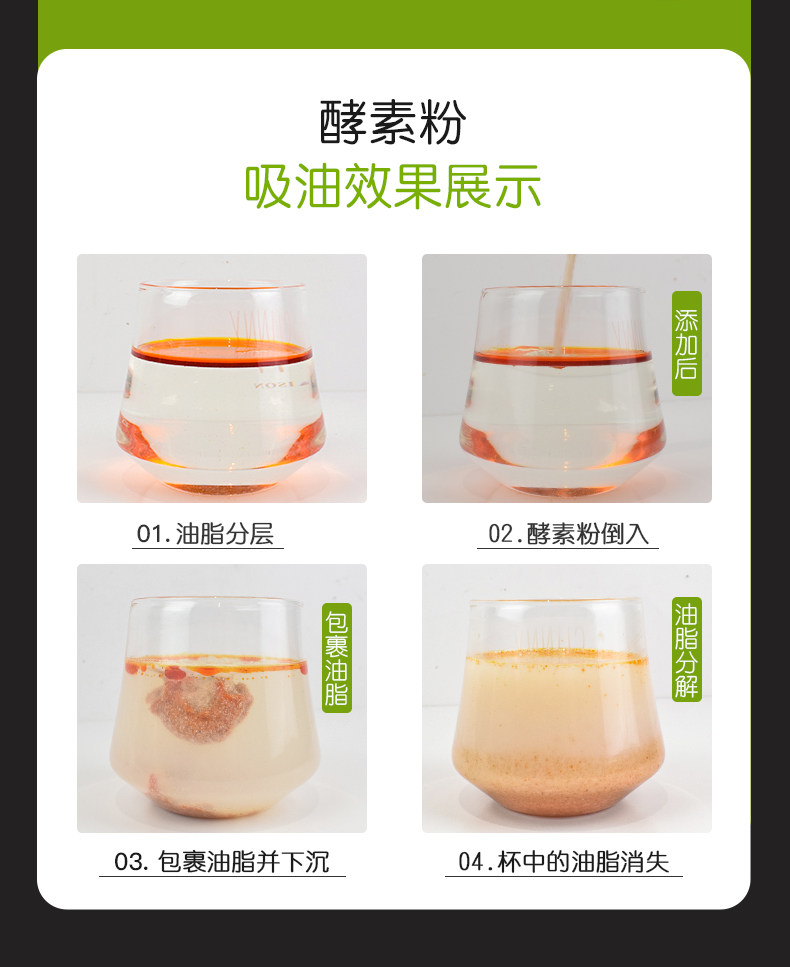 酵素粉
吸油效果展示

01.油脂分层

添加后

02.酵素粉倒入

包裹油脂

03.包裹油脂并下沉

油脂分解

04.杯中的油脂消失