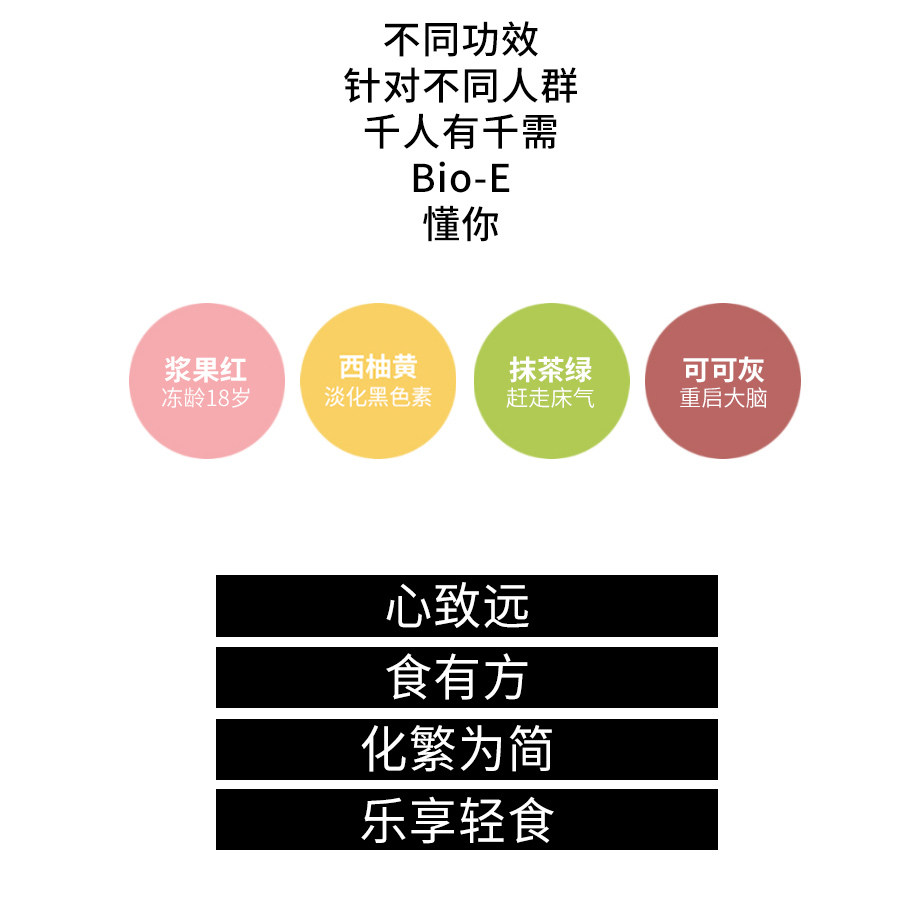 不同功效
针对不同人群
千人有千需
Bio-E
懂你

浆果红
冻龄18岁

西柚黄
淡化黑色素

抹茶绿
赶走床气

可可灰
重启大脑

心致远

食有方

化繁为简

乐享轻食