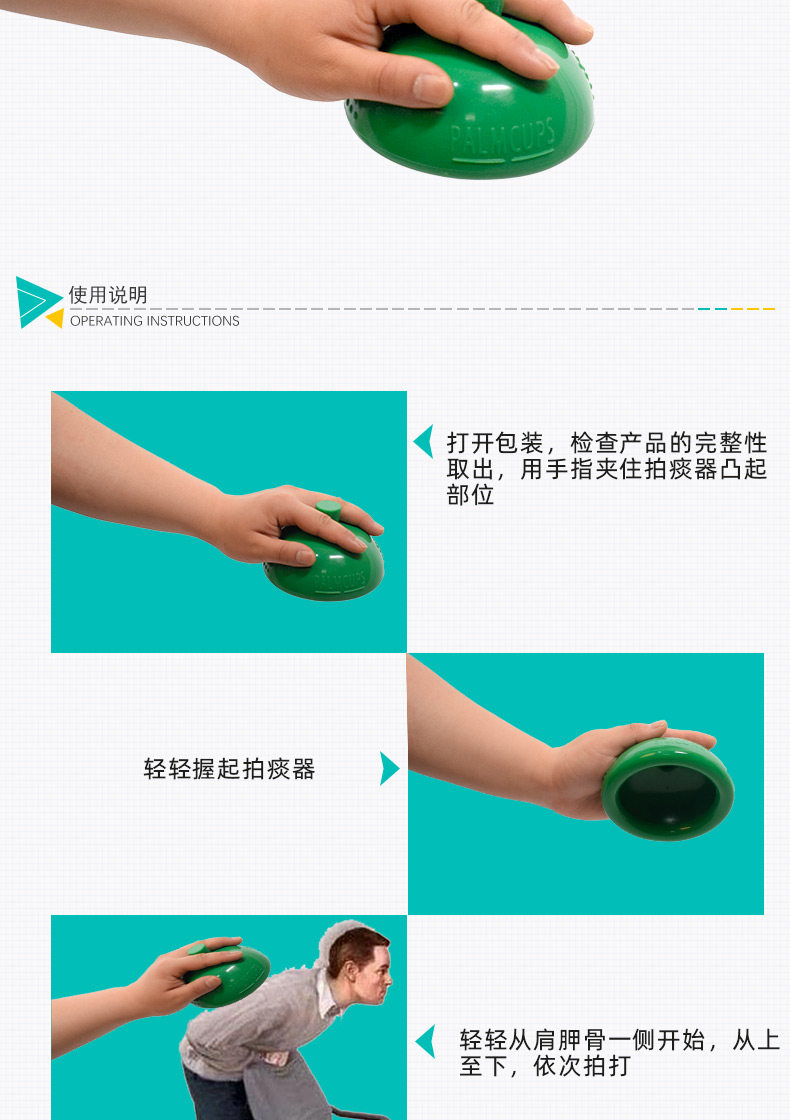 PALMCUPS

使用说明
OPERATING INSTRUCTIONS

PALMCUPS

打开包装，检查产品的完整性取出，用手指夹住拍痰器凸起部位

轻轻握起拍痰器

轻轻从肩胛骨一侧开始，从上至下，依次拍打