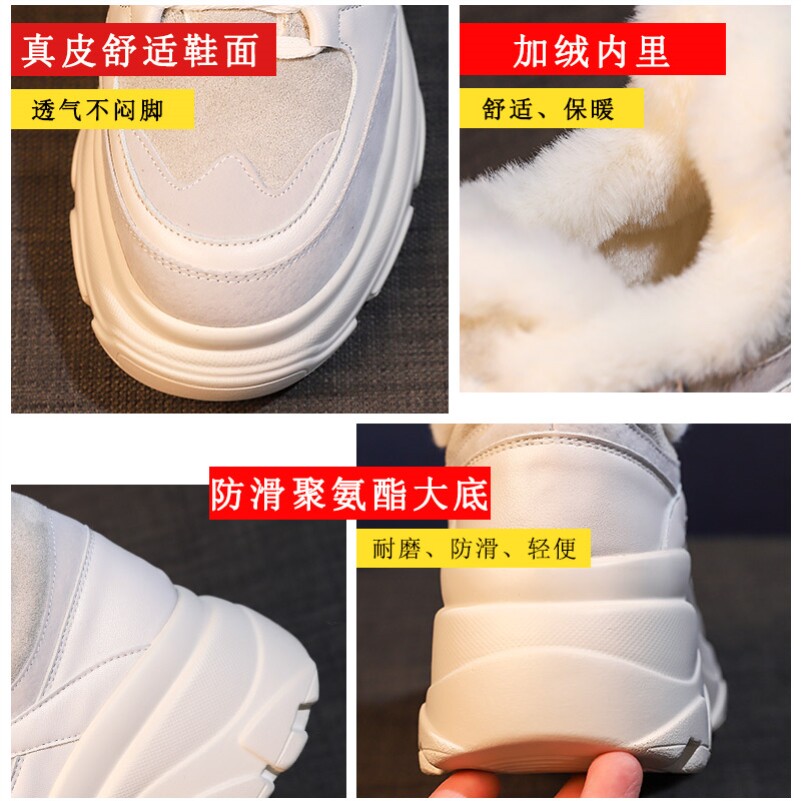 真皮舒适鞋面

透气不闷脚

加绒内里

舒适、保暖

防滑聚氨酯大底

耐磨、防滑、轻便