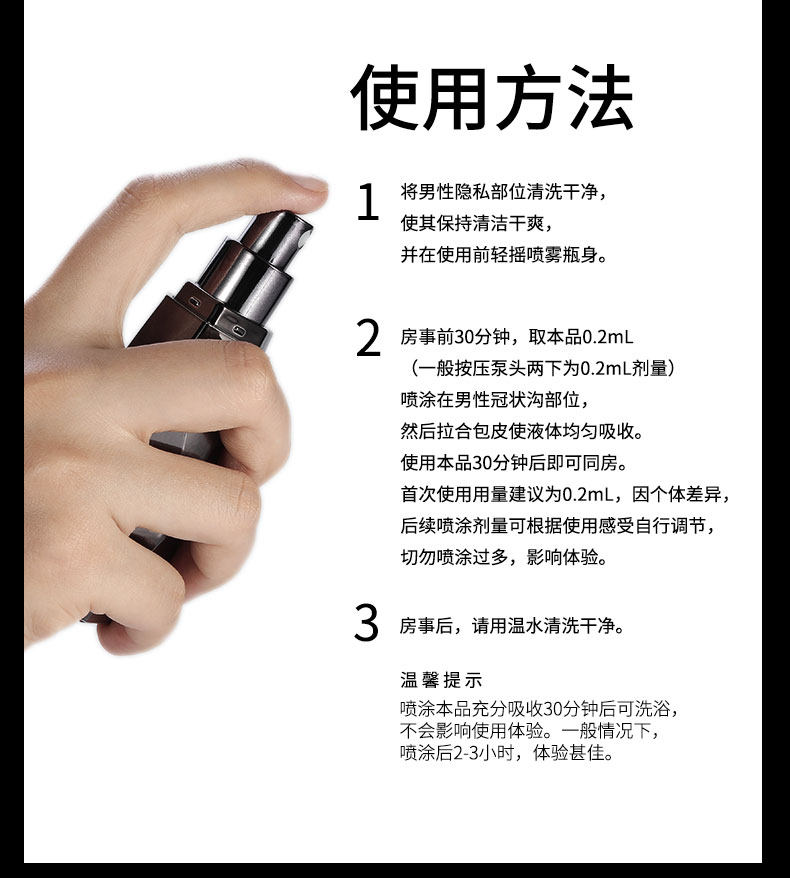 使用方法

1 将男性隐私部位清洗干净，
使其保持清洁干爽，
并在使用前轻摇喷雾瓶身。

2 房事前30分钟，取本品0.2mL
（一般按压泵头两下为0.2mL剂量）
喷涂在男性冠状沟部位，
然后拉合包皮使液体均匀吸收。
使用本品30分钟后即可同房。
首次使用用量建议为0.2mL，因个体差异，
后续喷涂剂量可根据使用感受自行调节，
切勿喷涂过多，影响体验。

3 房事后，请用温水清洗干净。

温馨提示
喷涂本品充分吸收30分钟后可洗浴，
不会影响使用体验。一般情况下，
喷涂后2-3小时，体验甚佳。