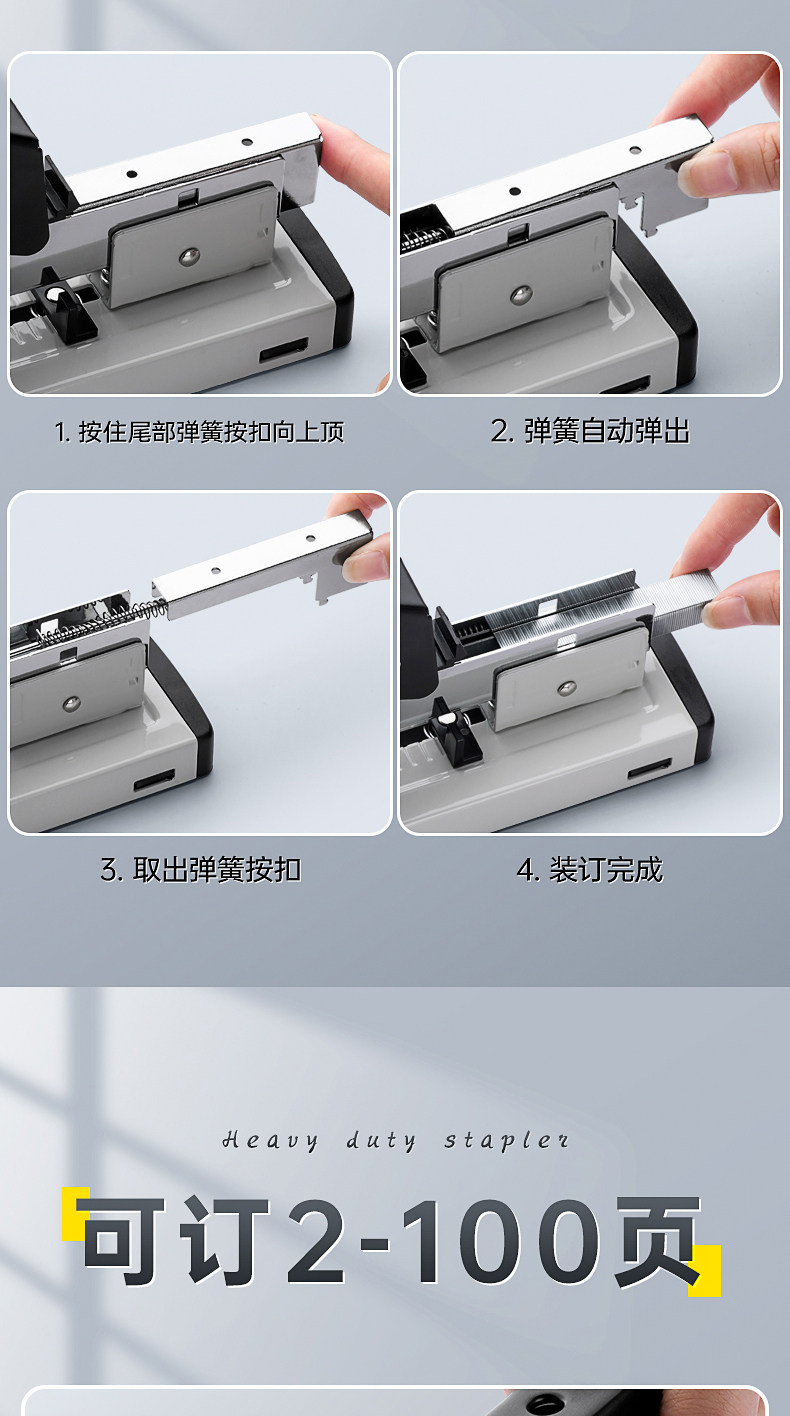 1. 按住尾部弹簧按扣向上顶

2. 弹簧自动弹出

3. 取出弹簧按扣

4. 装订完成

Heavy duty stapler

可订2-100页