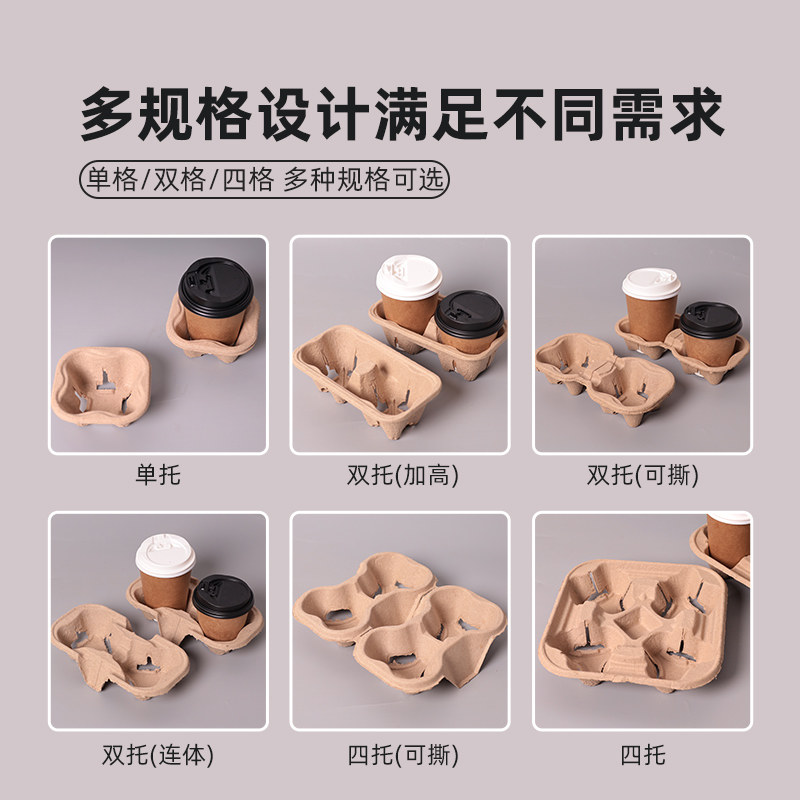 多规格设计满足不同需求

单格/双格/四格 多种规格可选

单托

双托(加高)

双托(可撕)

双托(连体)

四托(可撕)

四托