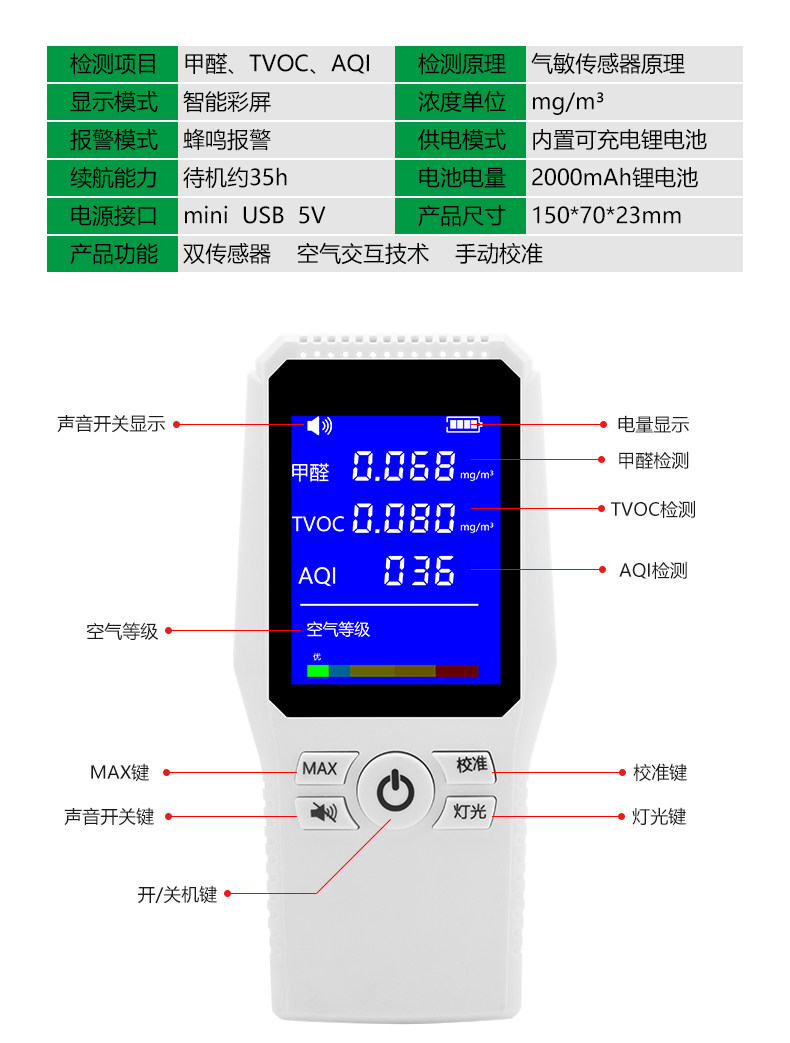 | 检测项目 | 甲醛、TVOC、AQI | 检测原理 | 气敏传感器原理 |
|---|---|---|---|
| 显示模式 | 智能彩屏 | 浓度单位 | mg/m³ |
| 报警模式 | 蜂鸣报警 | 供电模式 | 内置可充电锂电池 |
| 续航能力 | 待机约35h | 电池电量 | 2000mAh锂电池 |
| 电源接口 | mini USB 5V | 产品尺寸 | 150*70*23mm |
| 产品功能 | 双传感器 空气交互技术 手动校准 | | |

声音开关显示

电量显示

甲醛 0.068 mg/m³

甲醛检测

TVOC 0.080 mg/m³

TVOC检测

AQI 036

AQI检测

空气等级

空气等级

优

MAX键

MAX

校准

校准键

声音开关键

灯光

灯光键

开/关机键