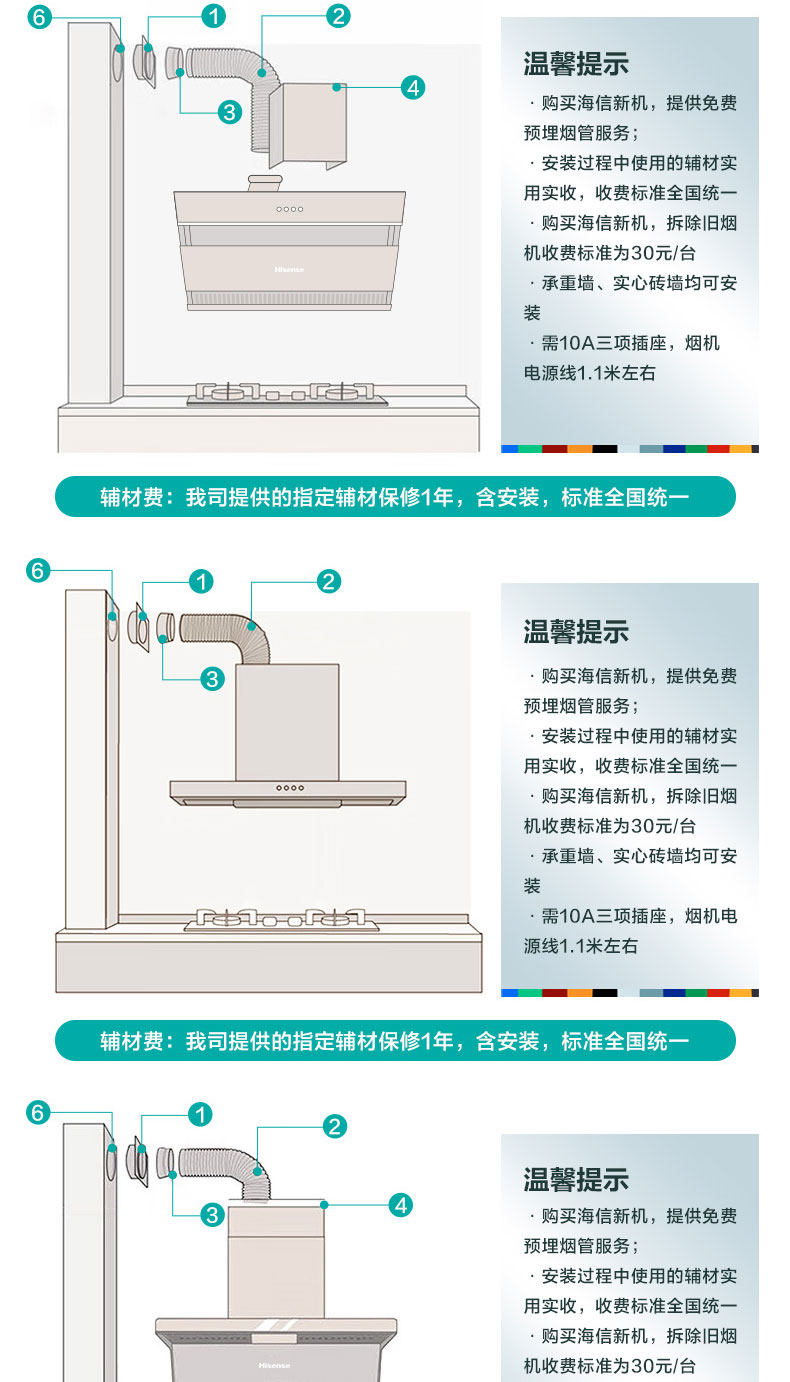 6 1 2 3 4

Hisense

温馨提示

· 购买海信新机，提供免费预埋烟管服务；

· 安装过程中使用的辅材实用实收，收费标准全国统一

· 购买海信新机，拆除旧烟机收费标准为30元/台

· 承重墙、实心砖墙均可安装

· 需10A三项插座，烟机电源线1.1米左右

辅材费：我司提供的指定辅材保修1年，含安装，标准全国统一

6 1 2 3

温馨提示

· 购买海信新机，提供免费预埋烟管服务；

· 安装过程中使用的辅材实用实收，收费标准全国统一

· 购买海信新机，拆除旧烟机收费标准为30元/台

· 承重墙、实心砖墙均可安装

· 需10A三项插座，烟机电源线1.1米左右

辅材费：我司提供的指定辅材保修1年，含安装，标准全国统一

6 1 2 3 4

Hisense

温馨提示

· 购买海信新机，提供免费预埋烟管服务；

· 安装过程中使用的辅材实用实收，收费标准全国统一

· 购买海信新机，拆除旧烟机收费标准为30元/台