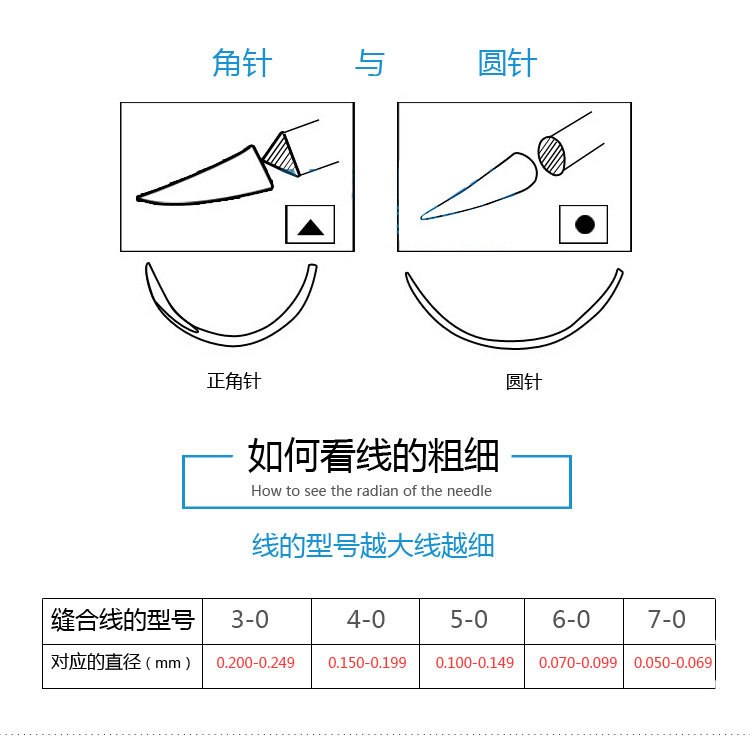 角针　与　圆针

正角针

圆针

如何看线的粗细

How to see the radian of the needle

线的型号越大线越细

| 缝合线的型号 | 3-0 | 4-0 | 5-0 | 6-0 | 7-0 |
|---|---|---|---|---|---|
| 对应的直径（mm） | 0.200-0.249 | 0.150-0.199 | 0.100-0.149 | 0.070-0.099 | 0.050-0.069 |