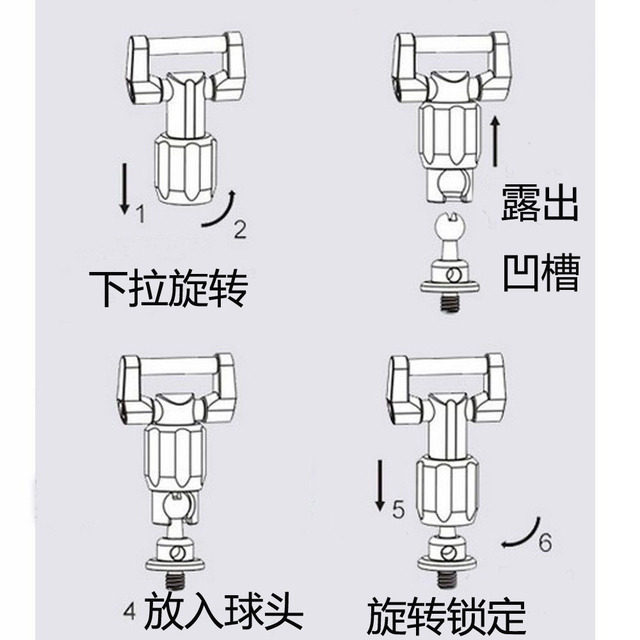 1
2
下拉旋转

露出
凹槽

4 放入球头

5
6
旋转锁定