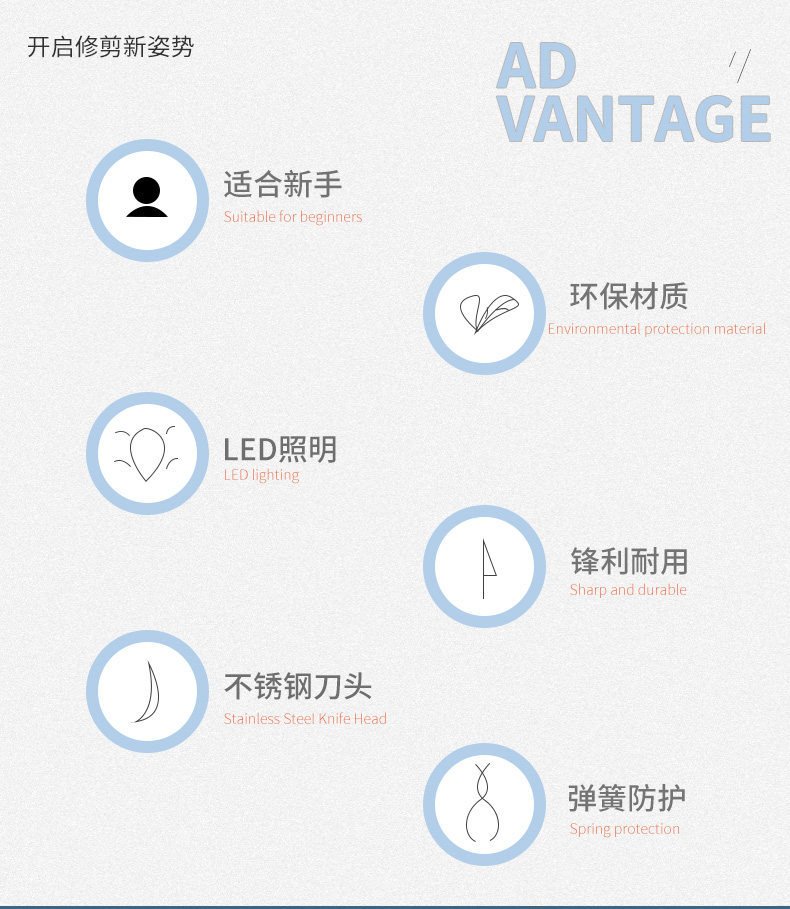 开启修剪新姿势

AD
VANTAGE

适合新手
Suitable for beginners

环保材质
Environmental protection material

LED照明
LED lighting

锋利耐用
Sharp and durable

不锈钢刀头
Stainless Steel Knife Head

弹簧防护
Spring protection