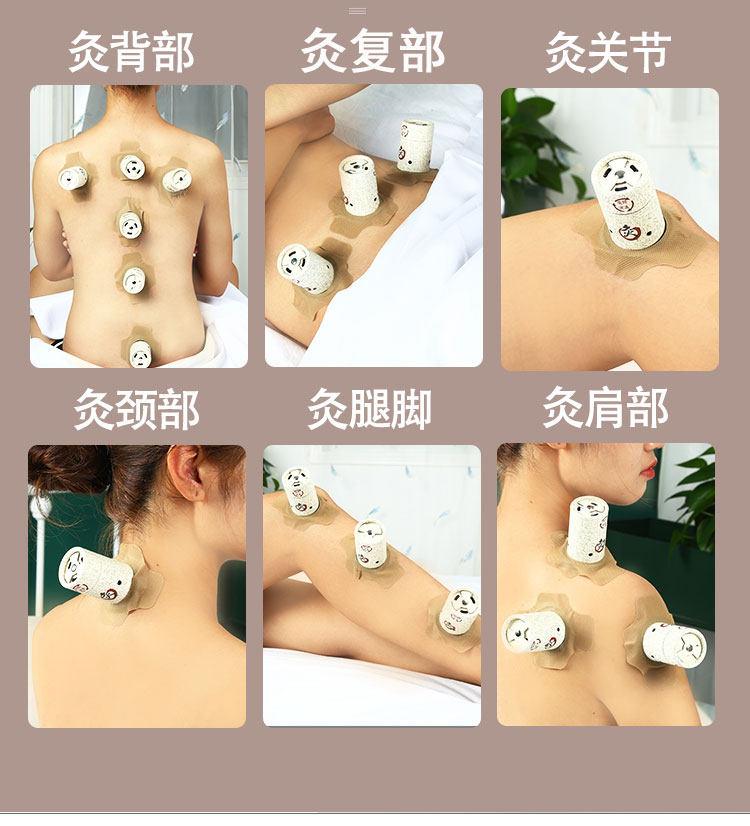 灸背部

灸复部

灸关节

灸颈部

灸腿脚

灸肩部