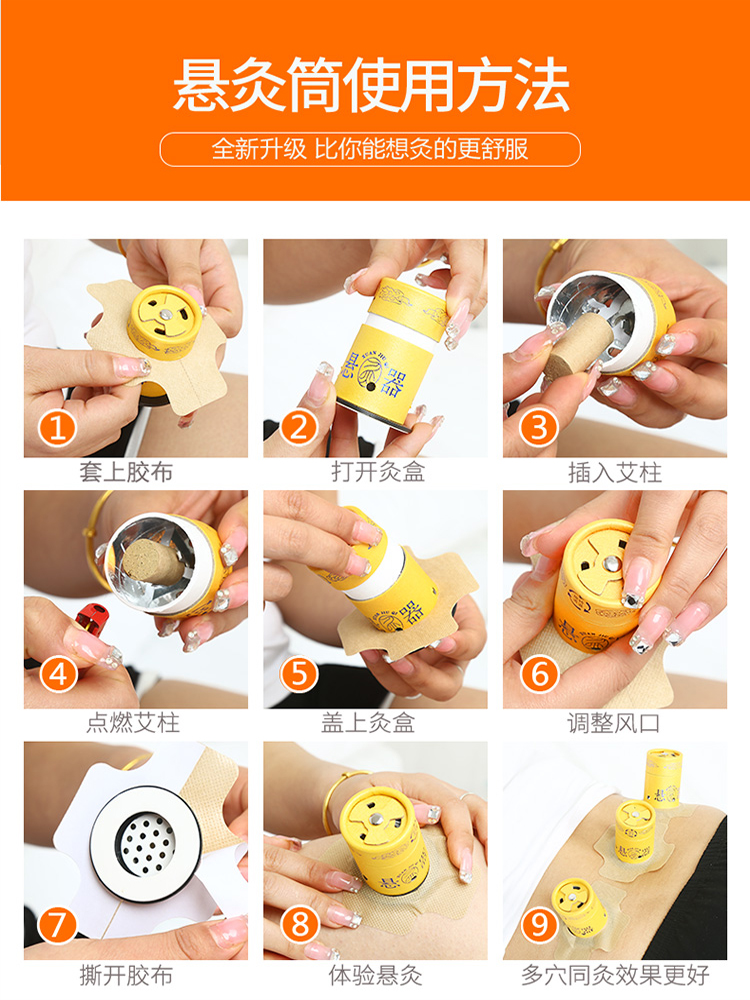 悬灸筒使用方法

全新升级 比你能想灸的更舒服

1 套上胶布

2 打开灸盒

3 插入艾柱

4 点燃艾柱

5 盖上灸盒

6 调整风口

7 撕开胶布

8 体验悬灸

9 多穴同灸效果更好