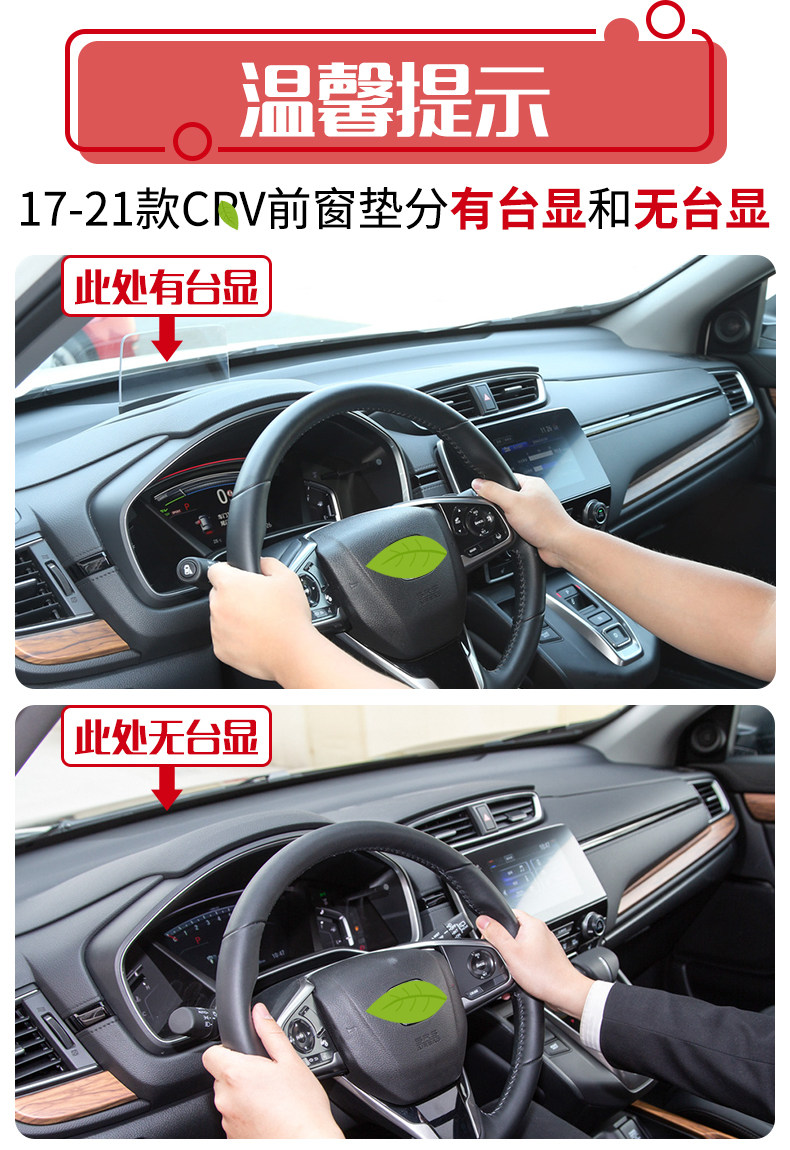 温馨提示

17-21款CRV前窗垫分有台显和无台显

此处有台显

此处无台显