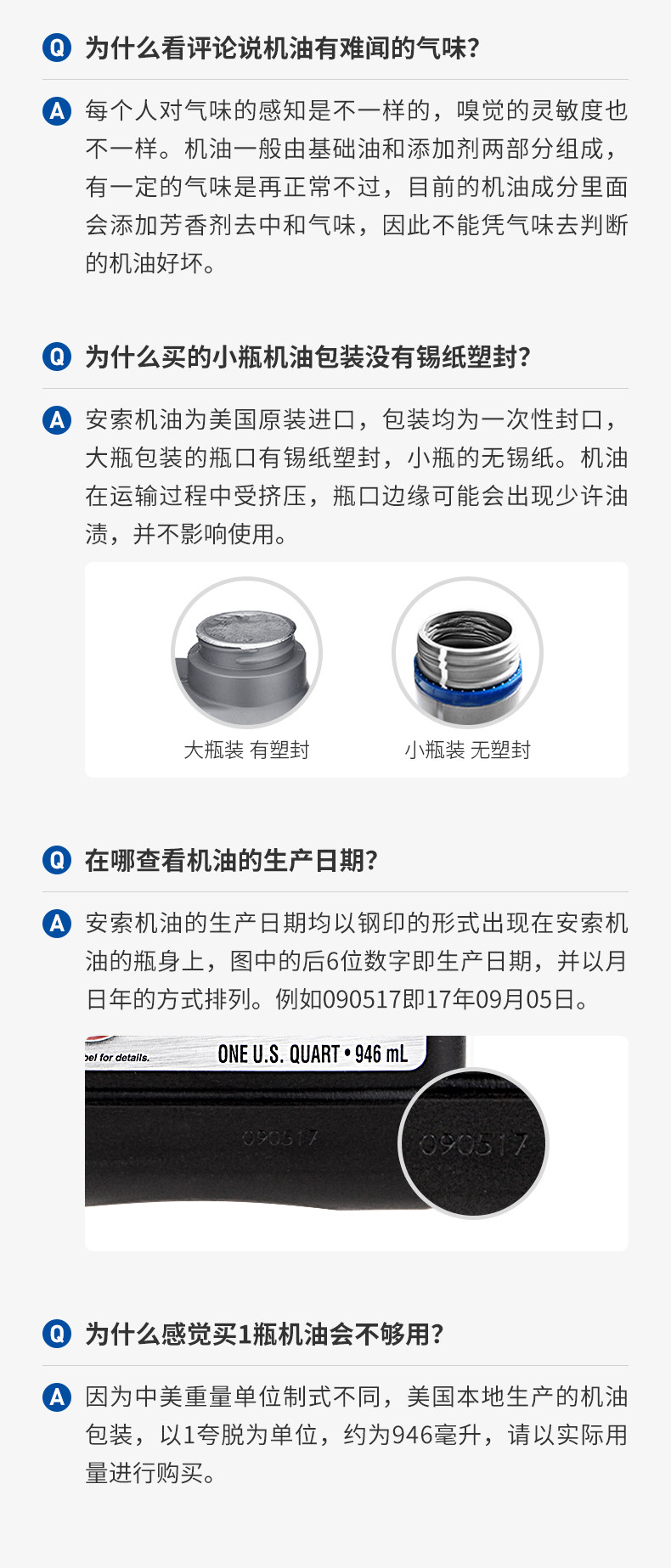 Q 为什么看评论说机油有难闻的气味?

A 每个人对气味的感知是不一样的，嗅觉的灵敏度也不一样。机油一般由基础油和添加剂两部分组成，有一定的气味是再正常不过，目前的机油成分里面会添加芳香剂去中和气味，因此不能凭气味去判断的机油好坏。

Q 为什么买的小瓶机油包装没有锡纸塑封?

A 安索机油为美国原装进口，包装均为一次性封口，大瓶包装的瓶口有锡纸塑封，小瓶的无锡纸。机油在运输过程中受挤压，瓶口边缘可能会出现少许油渍，并不影响使用。

大瓶装 有塑封

小瓶装 无塑封

Q 在哪查看机油的生产日期?

A 安索机油的生产日期均以钢印的形式出现在安索机油的瓶身上，图中的后6位数字即生产日期，并以月日年的方式排列。例如090517即17年09月05日。

bel for details.

ONE U.S. QUART • 946 mL

090517

090517

Q 为什么感觉买1瓶机油会不够用?

A 因为中美重量单位制式不同，美国本地生产的机油包装，以1夸脱为单位，约为946毫升，请以实际用量进行购买。