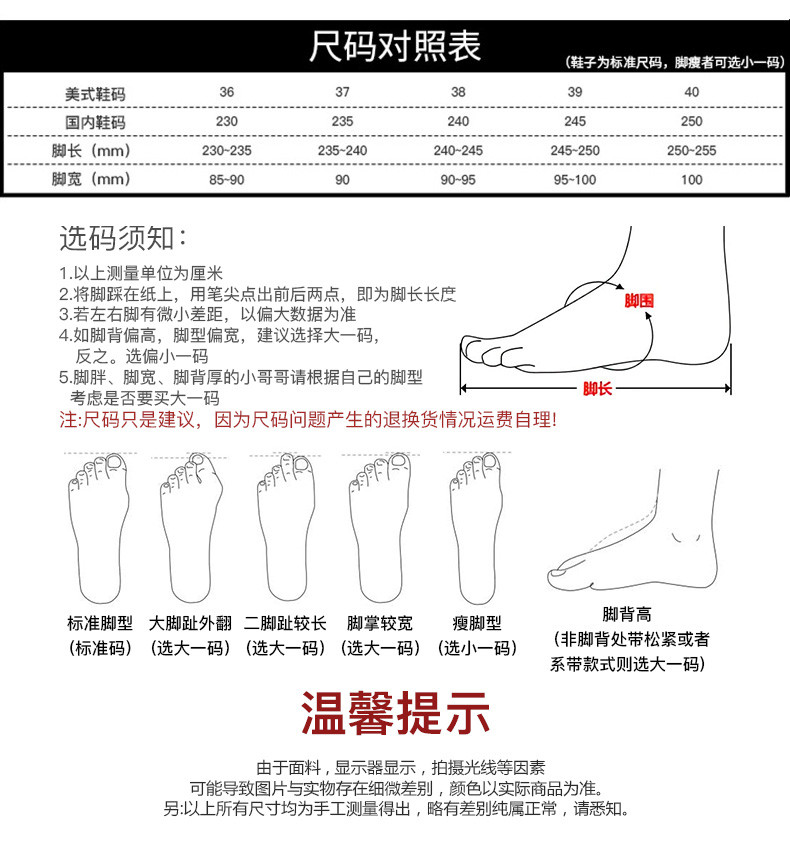 尺码对照表

（鞋子为标准尺码，脚瘦者可选小一码）

| 美式鞋码 | 36 | 37 | 38 | 39 | 40 |
|---|---|---|---|---|---|
| 国内鞋码 | 230 | 235 | 240 | 245 | 250 |
| 脚长（mm） | 230~235 | 235~240 | 240~245 | 245~250 | 250~255 |
| 脚宽（mm） | 85~90 | 90 | 90~95 | 95~100 | 100 |

选码须知：

1.以上测量单位为厘米
2.将脚踩在纸上，用笔尖点出前后两点，即为脚长长度
3.若左右脚有微小差距，以偏大数据为准
4.如脚背偏高，脚型偏宽，建议选择大一码，反之。选偏小一码
5.脚胖、脚宽、脚背厚的小哥哥请根据自己的脚型考虑是否要买大一码
注:尺码只是建议，因为尺码问题产生的退换货情况运费自理!

脚围
脚长

标准脚型
（标准码）
大脚趾外翻
（选大一码）
二脚趾较长
（选大一码）
脚掌较宽
（选大一码）
瘦脚型
（选小一码）
脚背高
（非脚背处带松紧或者系带款式则选大一码）

温馨提示

由于面料，显示器显示，拍摄光线等因素
可能导致图片与实物存在细微差别，颜色以实际商品为准。
另:以上所有尺寸均为手工测量得出，略有差别纯属正常，请悉知。