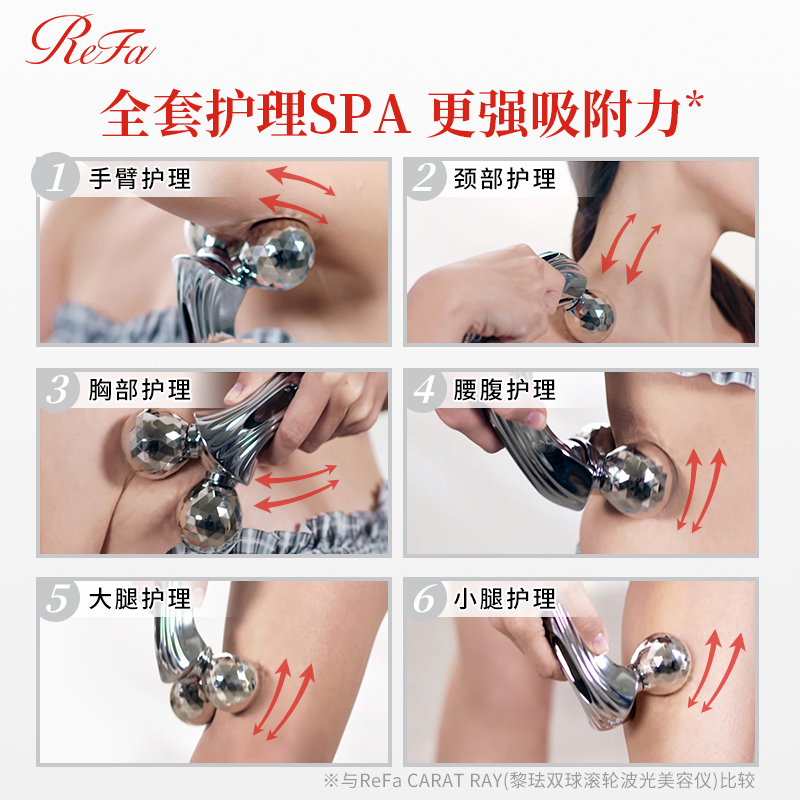 ReFa

全套护理SPA 更强吸附力*

1 手臂护理

2 颈部护理

3 胸部护理

4 腰腹护理

5 大腿护理

6 小腿护理

※与ReFa CARAT RAY(黎珐双球滚轮波光美容仪)比较