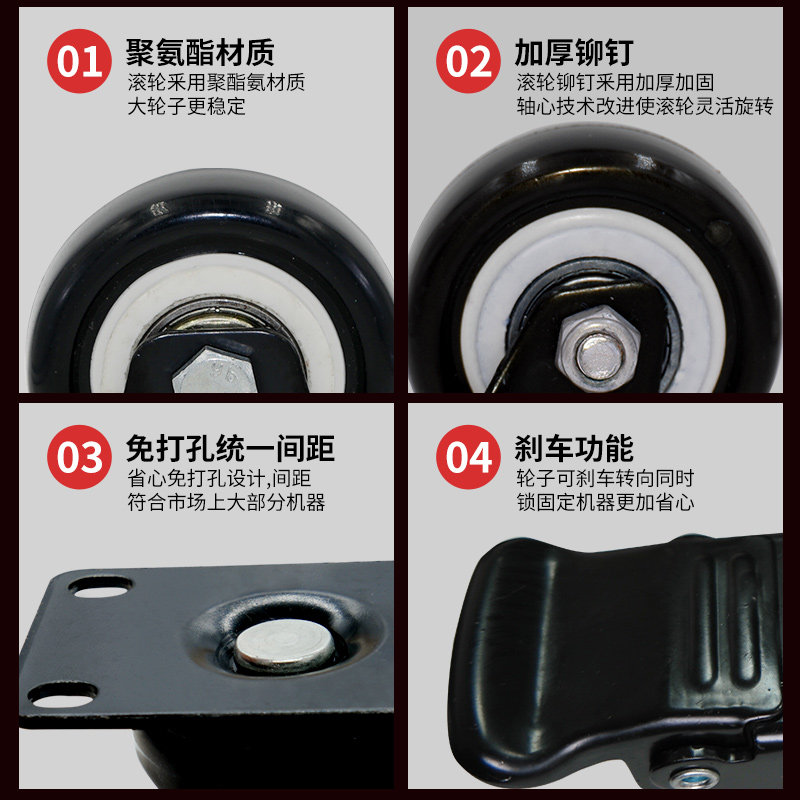 01 聚氨酯材质
滚轮采用聚酯氨材质
大轮子更稳定

02 加厚铆钉
滚轮铆钉采用加厚加固
轴心技术改进使滚轮灵活旋转

03 免打孔统一间距
省心免打孔设计,间距
符合市场上大部分机器

04 刹车功能
轮子可刹车转向同时
锁固定机器更加省心