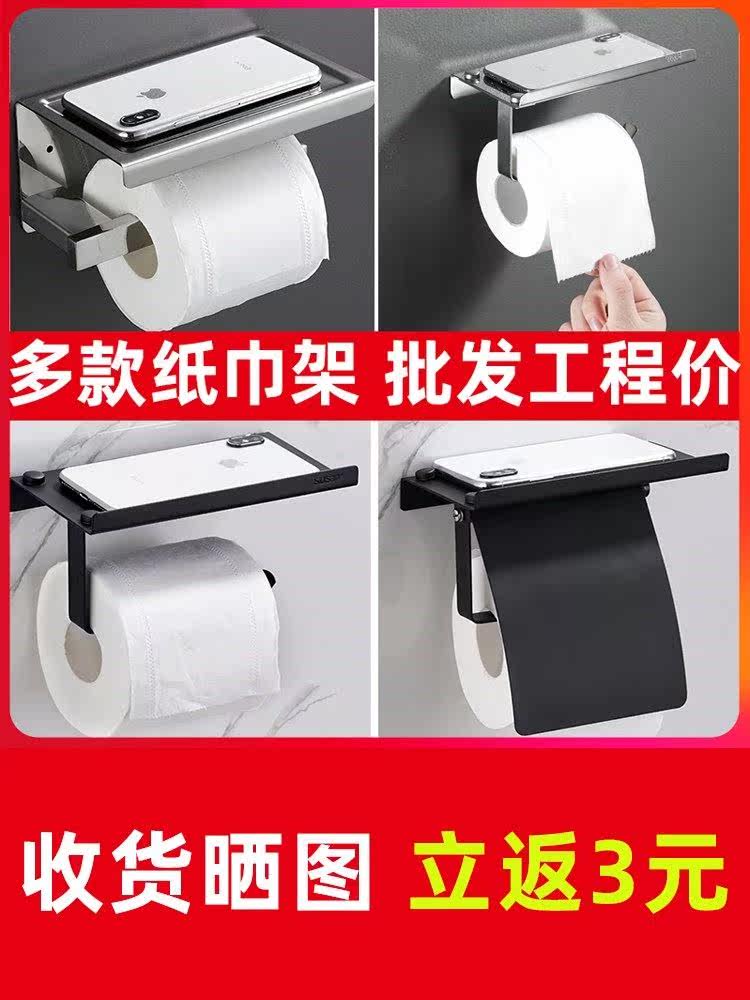 多款纸巾架 批发工程价

收货晒图 立返3元