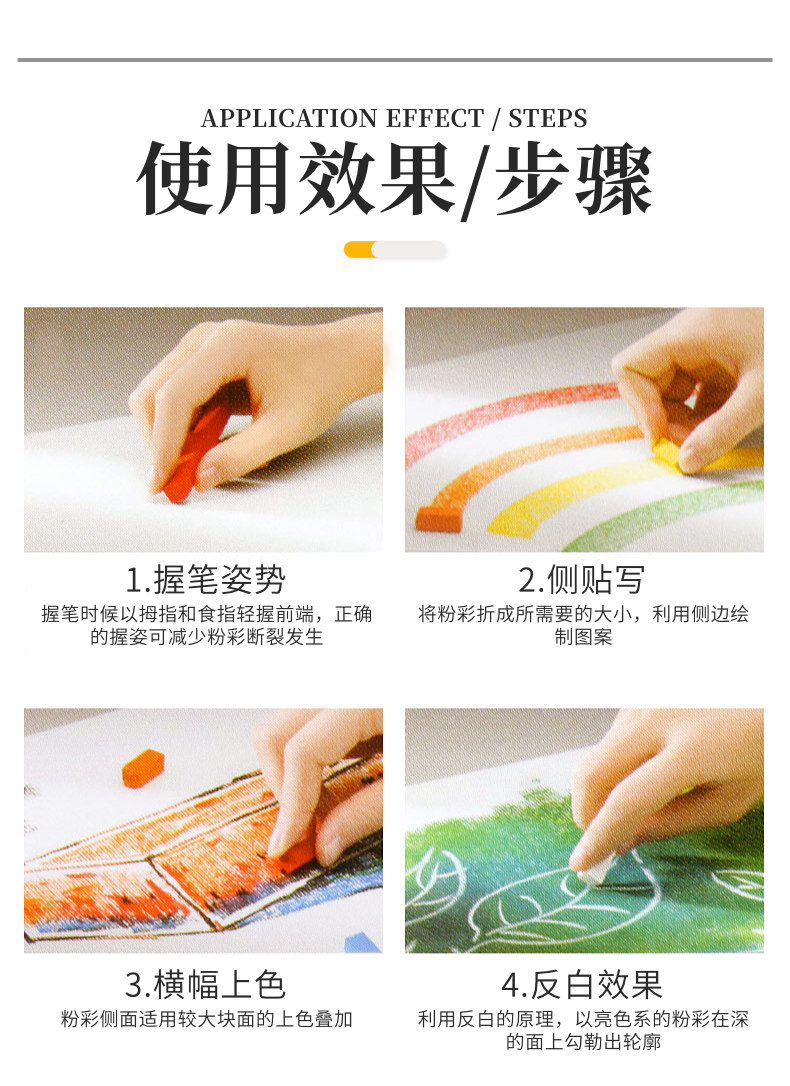 APPLICATION EFFECT / STEPS
使用效果/步骤

1.握笔姿势
握笔时候以拇指和食指轻握前端，正确的握姿可减少粉彩断裂发生

2.侧贴写
将粉彩折成所需要的大小，利用侧边绘制图案

3.横幅上色
粉彩侧面适用较大块面的上色叠加

4.反白效果
利用反白的原理，以亮色系的粉彩在深的面上勾勒出轮廓