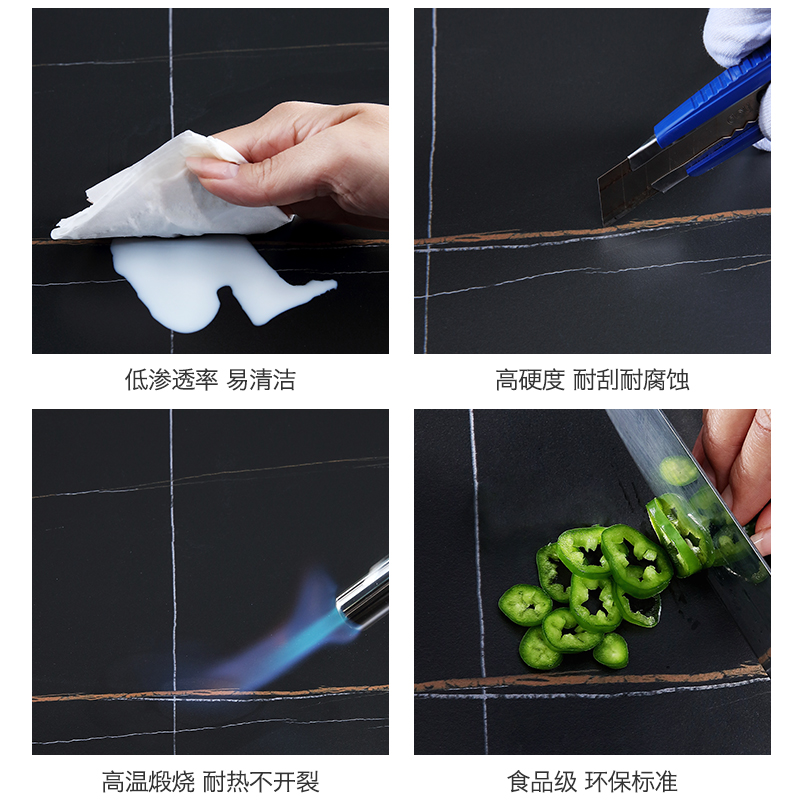 低渗透率 易清洁

高硬度 耐刮耐腐蚀

高温煅烧 耐热不开裂

食品级 环保标准