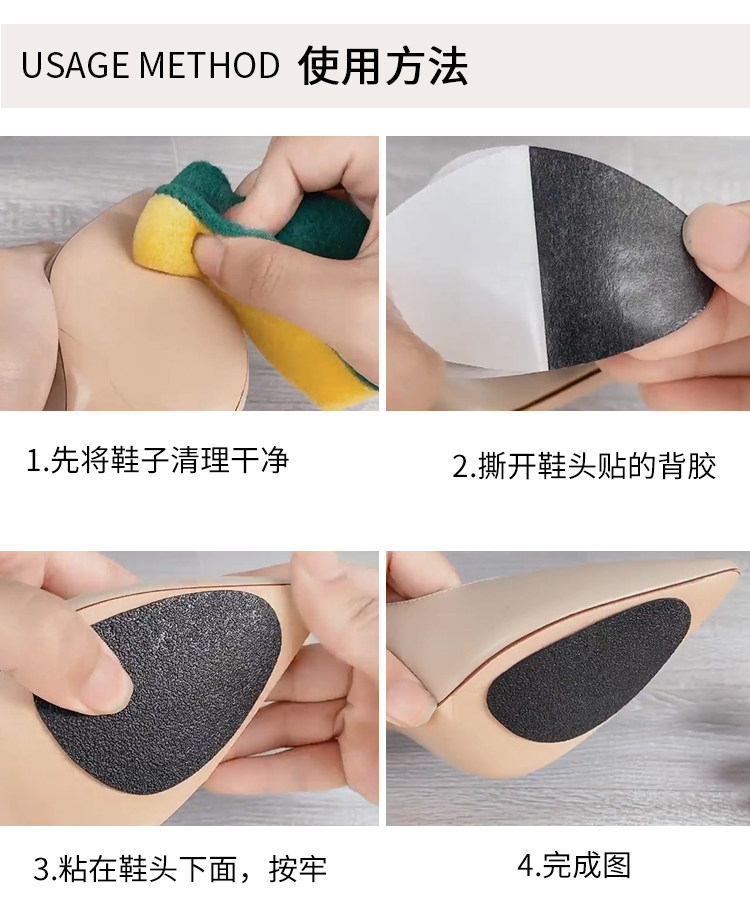 USAGE METHOD 使用方法

1.先将鞋子清理干净

2.撕开鞋头贴的背胶

3.粘在鞋头下面，按牢

4.完成图