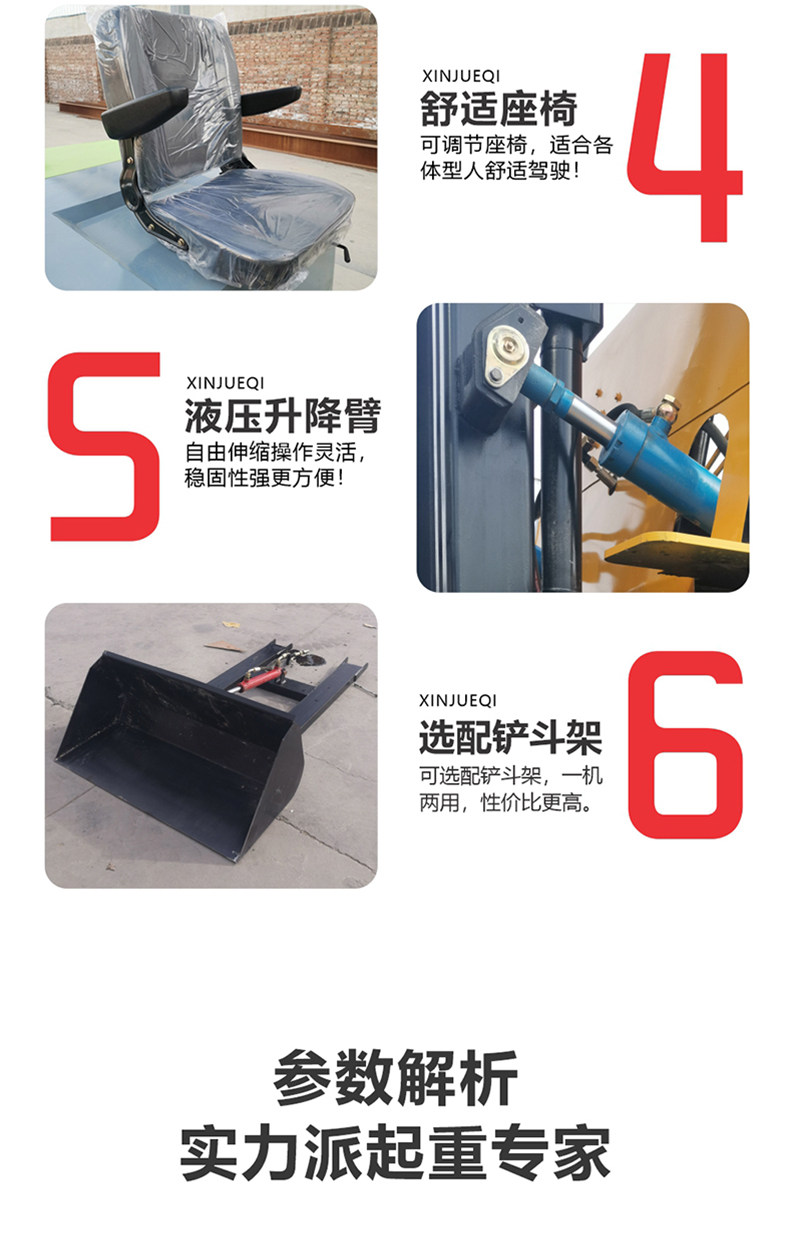 XINJUEQI
舒适座椅
可调节座椅，适合各体型人舒适驾驶！

4

5

XINJUEQI
液压升降臂
自由伸缩操作灵活，稳固性强更方便！

XINJUEQI
选配铲斗架
可选配铲斗架，一机两用，性价比更高。

6

参数解析
实力派起重专家