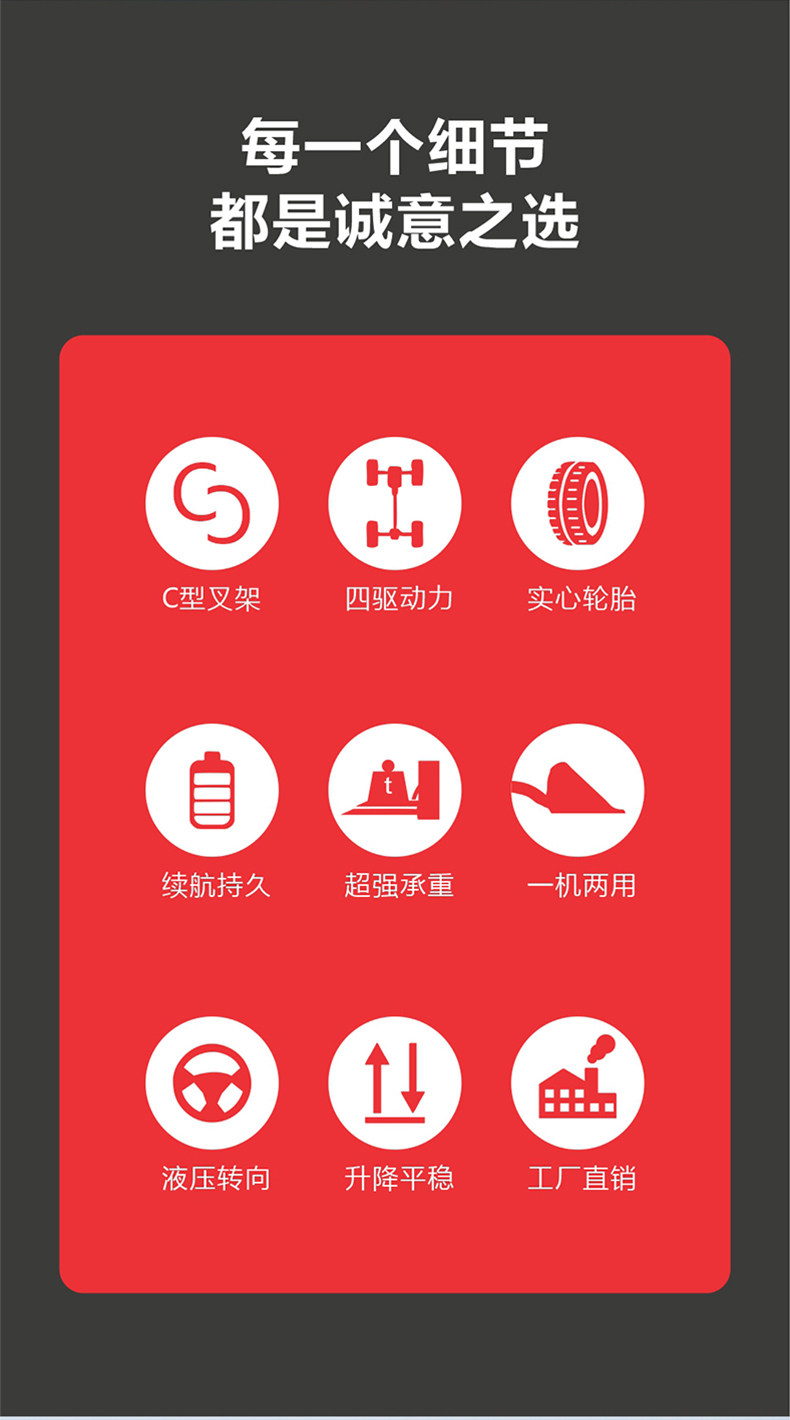 每一个细节
都是诚意之选

C型叉架 四驱动力 实心轮胎

续航持久 超强承重 一机两用

液压转向 升降平稳 工厂直销