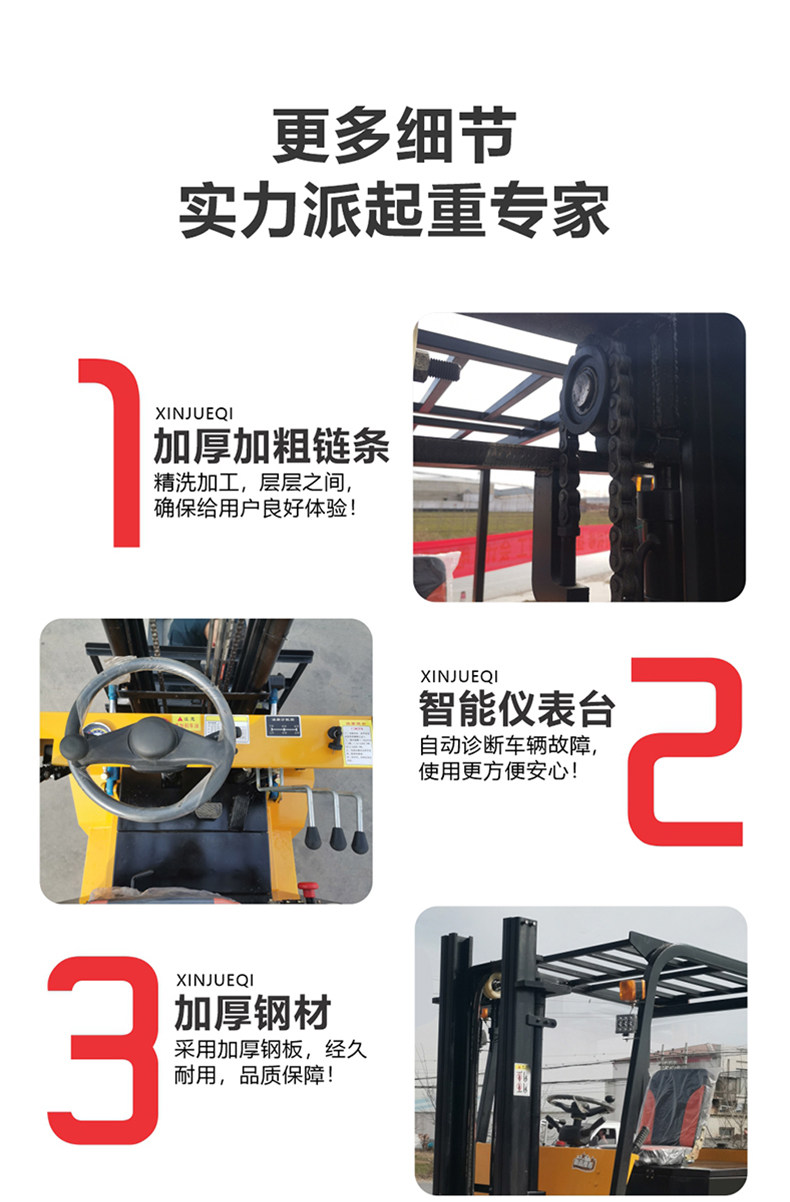 更多细节
实力派起重专家

1
XINJUEQI
加厚加粗链条
精洗加工，层层之间，确保给用户良好体验！

XINJUEQI
智能仪表台
自动诊断车辆故障，使用更方便安心！
2

3
XINJUEQI
加厚钢材
采用加厚钢板，经久耐用，品质保障！