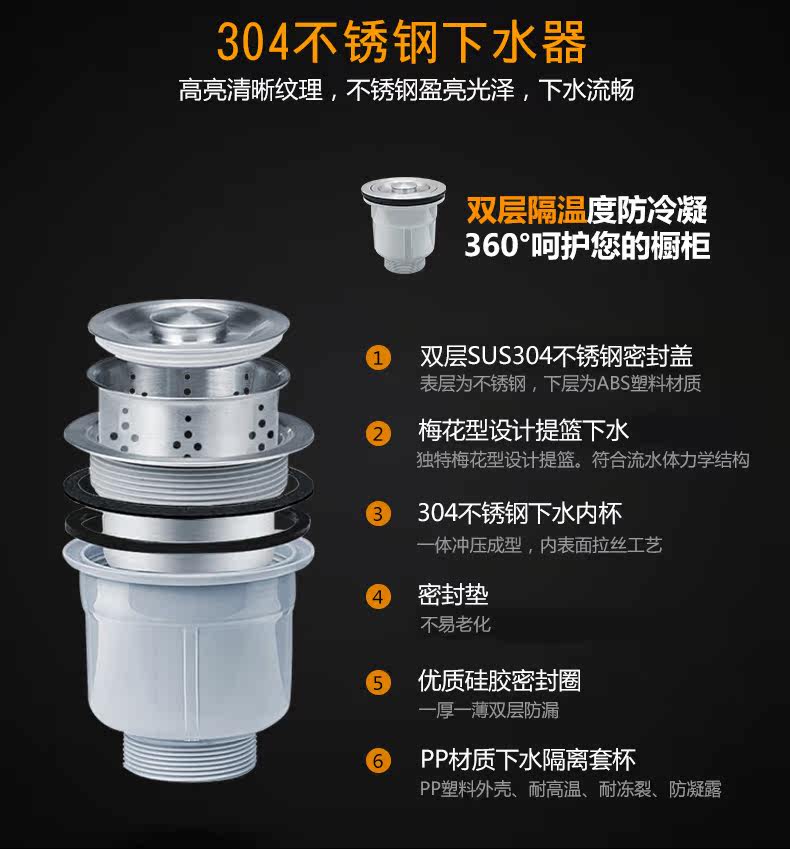 304不锈钢下水器

高亮清晰纹理，不锈钢盈亮光泽，下水流畅

双层隔温度防冷凝
360°呵护您的橱柜

1 双层SUS304不锈钢密封盖
表层为不锈钢，下层为ABS塑料材质

2 梅花型设计提篮下水
独特梅花型设计提篮。符合流水体力学结构

3 304不锈钢下水内杯
一体冲压成型，内表面拉丝工艺

4 密封垫
不易老化

5 优质硅胶密封圈
一厚一薄双层防漏

6 PP材质下水隔离套杯
PP塑料外壳、耐高温、耐冻裂、防凝露