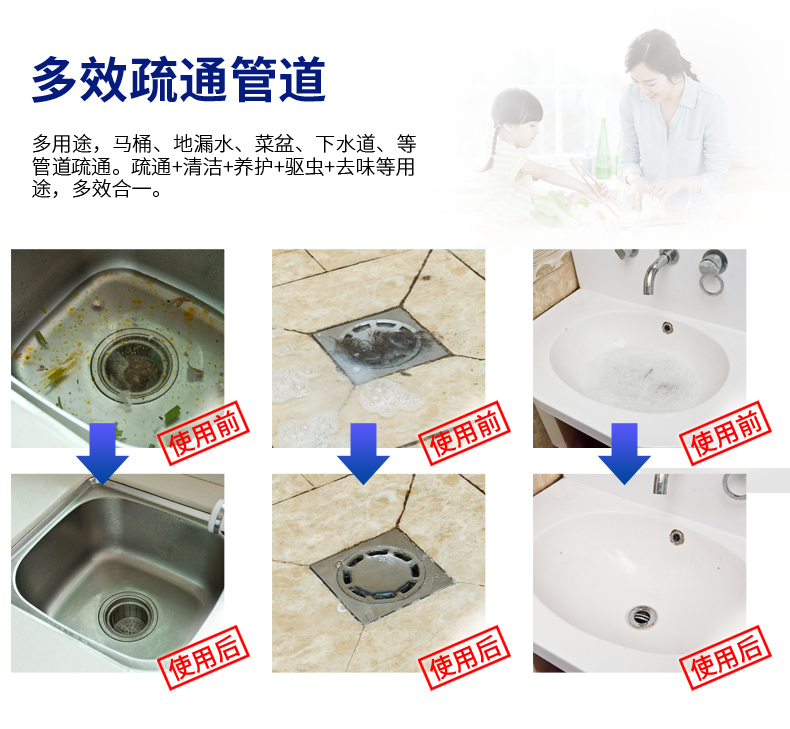 多效疏通管道

多用途，马桶、地漏水、菜盆、下水道、等管道疏通。疏通+清洁+养护+驱虫+去味等用途，多效合一。

使用前

使用前

使用前

使用后

使用后

使用后