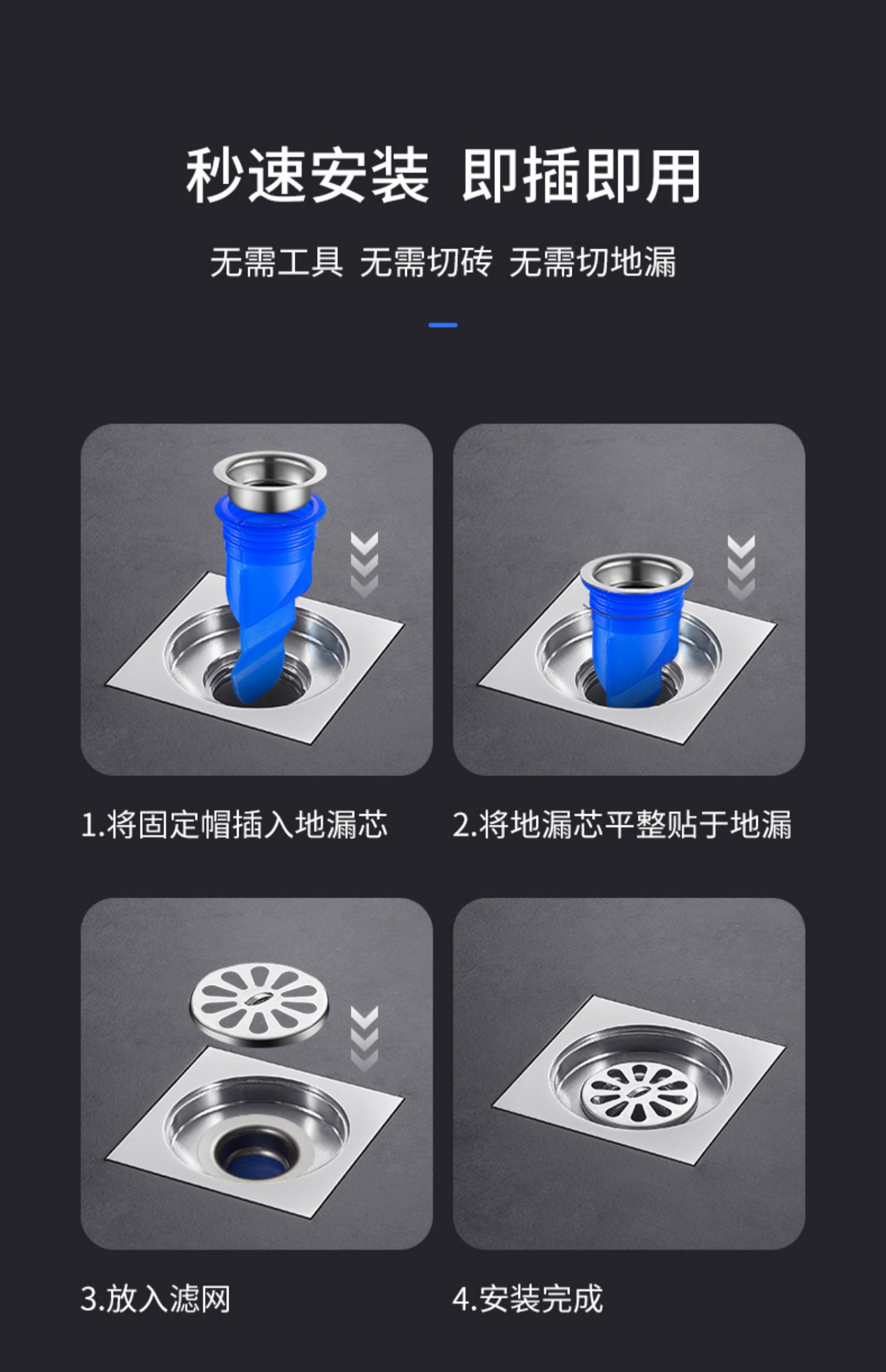 秒速安装 即插即用

无需工具 无需切砖 无需切地漏

1.将固定帽插入地漏芯

2.将地漏芯平整贴于地漏

3.放入滤网

4.安装完成