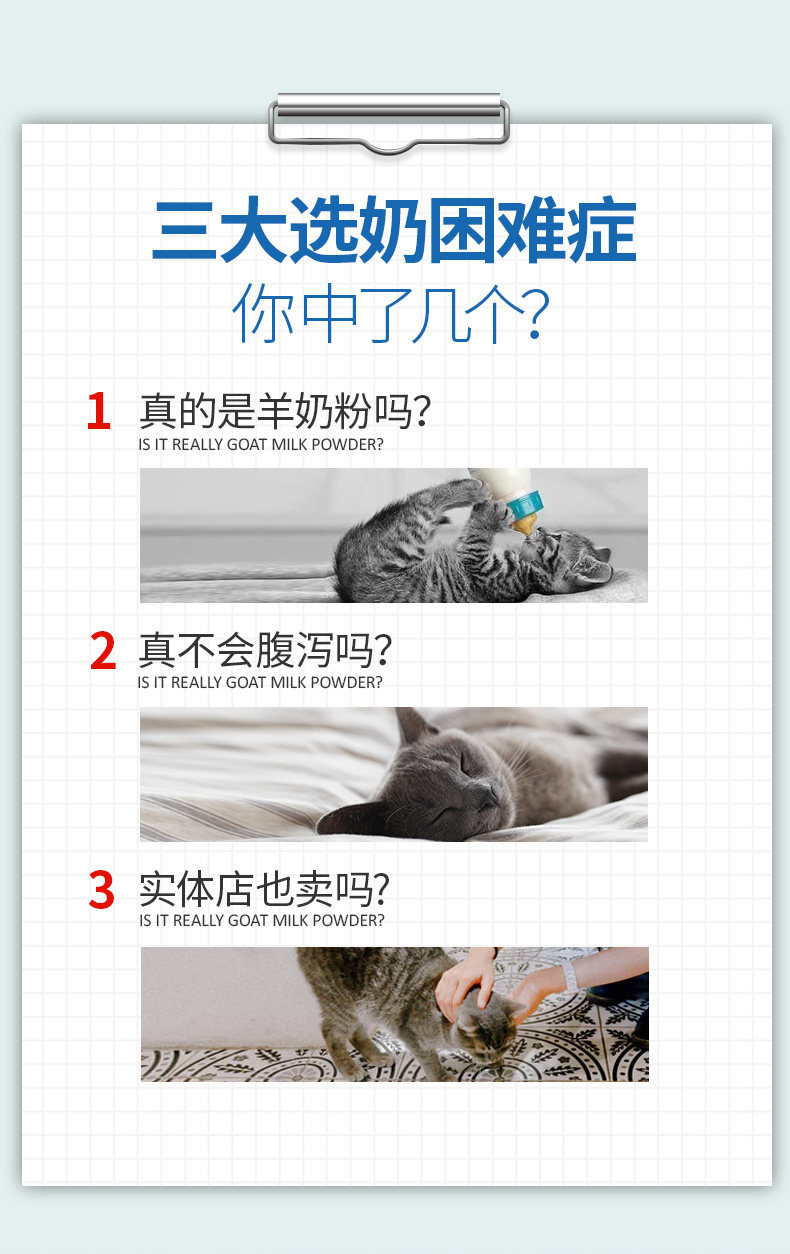 三大选奶困难症
你中了几个?

1 真的是羊奶粉吗?
IS IT REALLY GOAT MILK POWDER?

2 真不会腹泻吗?
IS IT REALLY GOAT MILK POWDER?

3 实体店也卖吗?
IS IT REALLY GOAT MILK POWDER?