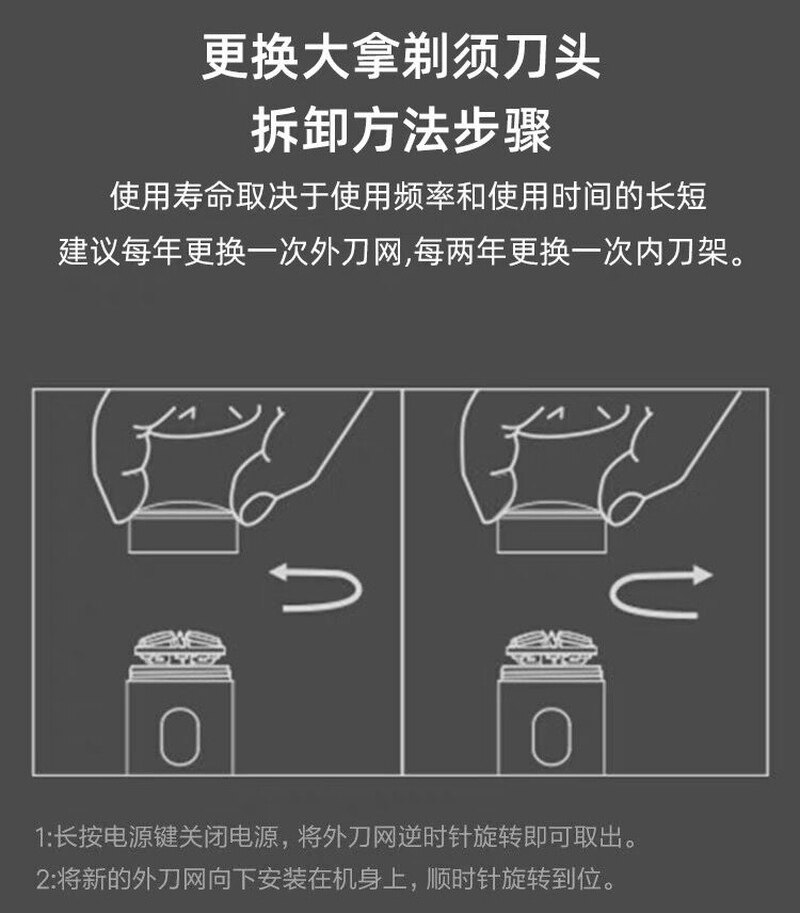 更换大拿剃须刀头
拆卸方法步骤

使用寿命取决于使用频率和使用时间的长短
建议每年更换一次外刀网,每两年更换一次内刀架。

1:长按电源键关闭电源，将外刀网逆时针旋转即可取出。
2:将新的外刀网向下安装在机身上，顺时针旋转到位。