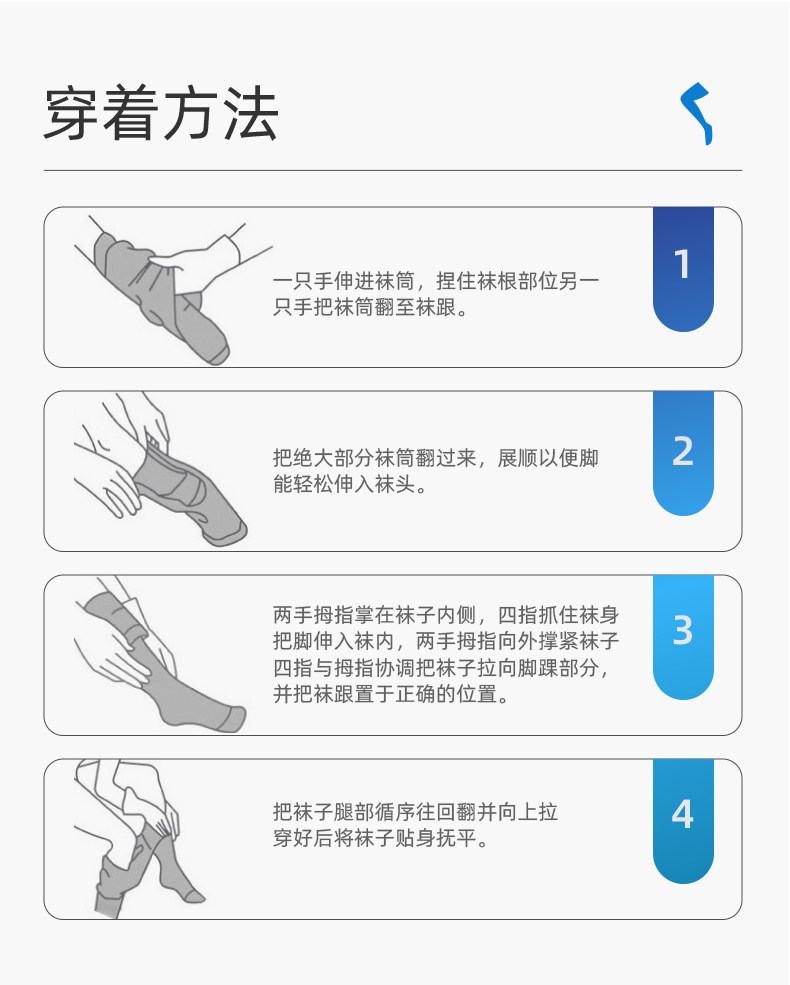 穿着方法

一只手伸进袜筒，捏住袜根部位另一只手把袜筒翻至袜跟。

1

把绝大部分袜筒翻过来，展顺以便脚能轻松伸入袜头。

2

两手拇指掌在袜子内侧，四指抓住袜身把脚伸入袜内，两手拇指向外撑紧袜子四指与拇指协调把袜子拉向脚踝部分，并把袜跟置于正确的位置。

3

把袜子腿部循序往回翻并向上拉穿好后将袜子贴身抚平。

4