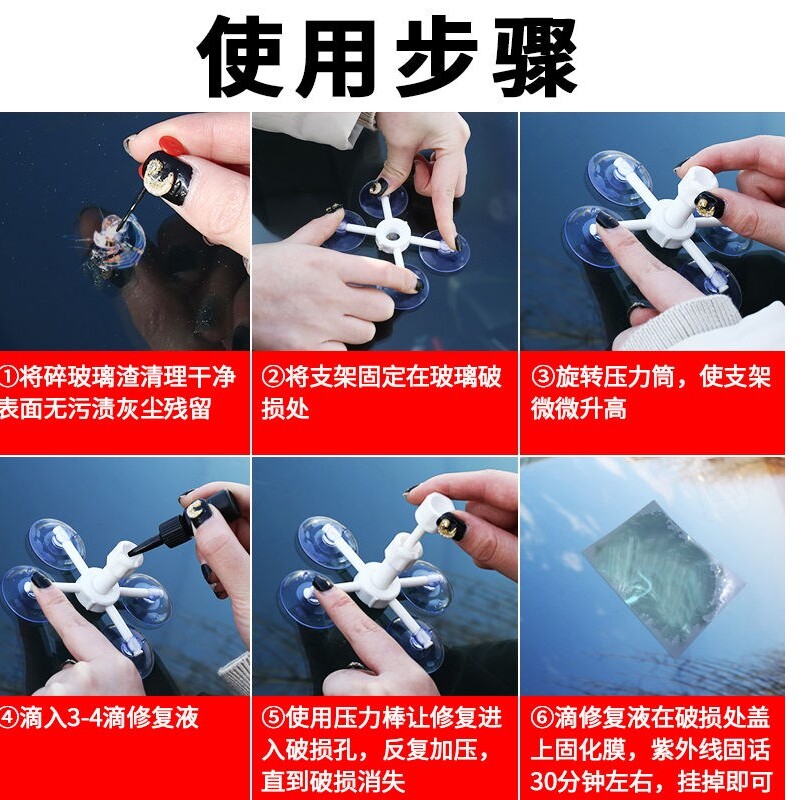 使用步骤

①将碎玻璃渣清理干净表面无污渍灰尘残留

②将支架固定在玻璃破损处

③旋转压力筒，使支架微微升高

④滴入3-4滴修复液

⑤使用压力棒让修复进入破损孔，反复加压，直到破损消失

⑥滴修复液在破损处盖上固化膜，紫外线固话30分钟左右，挂掉即可