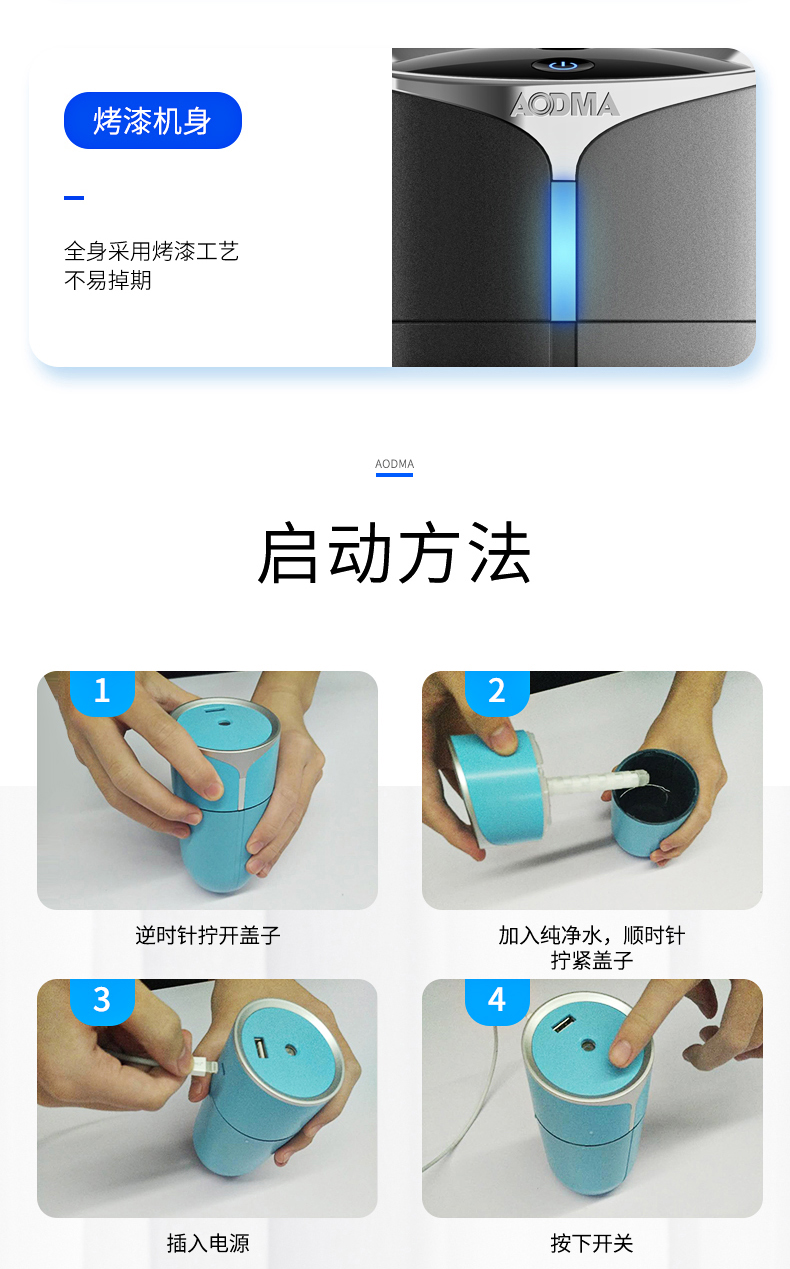 烤漆机身

全身采用烤漆工艺
不易掉期

AODMA

AODMA

启动方法

1

逆时针拧开盖子

2

加入纯净水，顺时针拧紧盖子

3

插入电源

4

按下开关