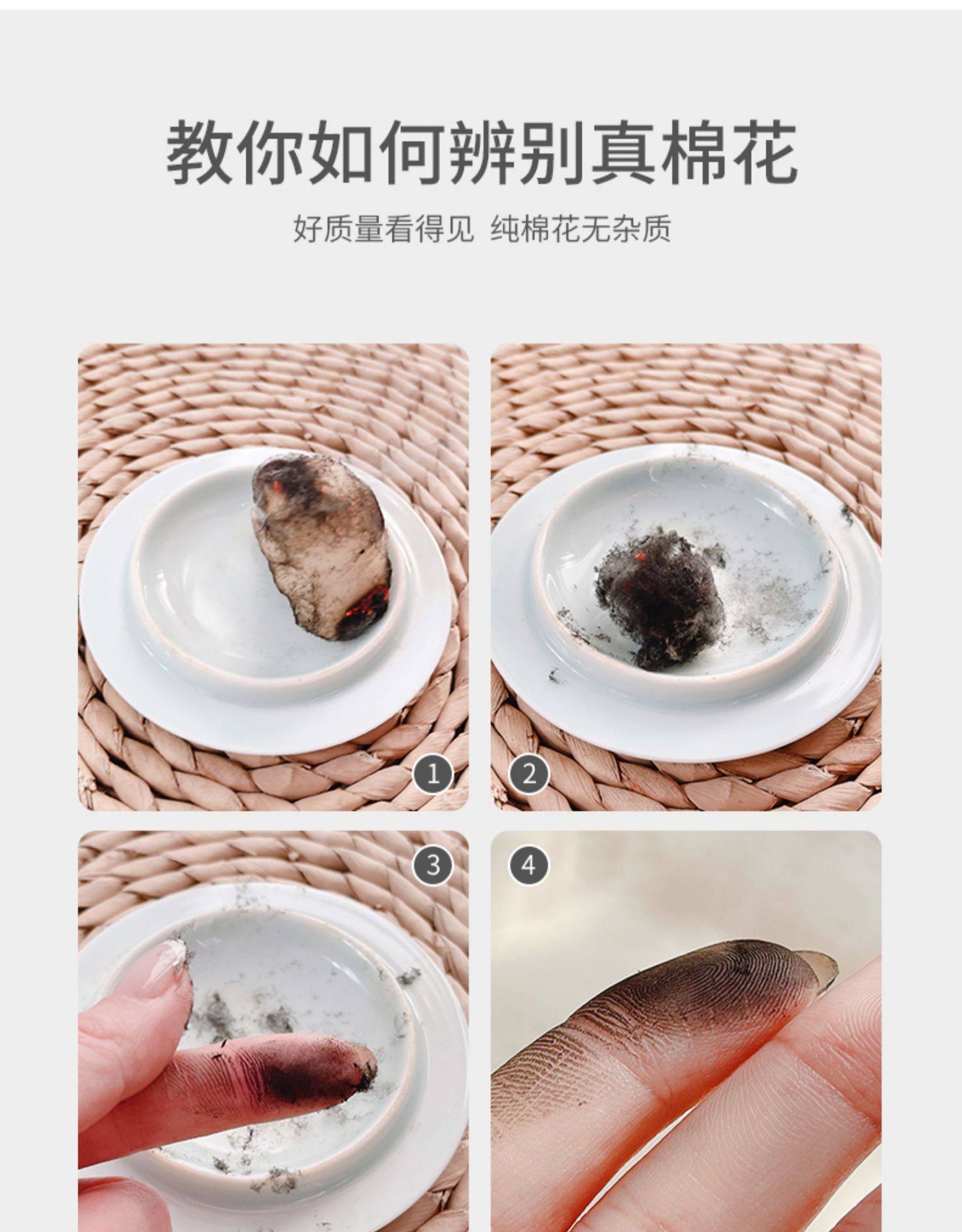 教你如何辨别真棉花

好质量看得见 纯棉花无杂质

1

2

3

4