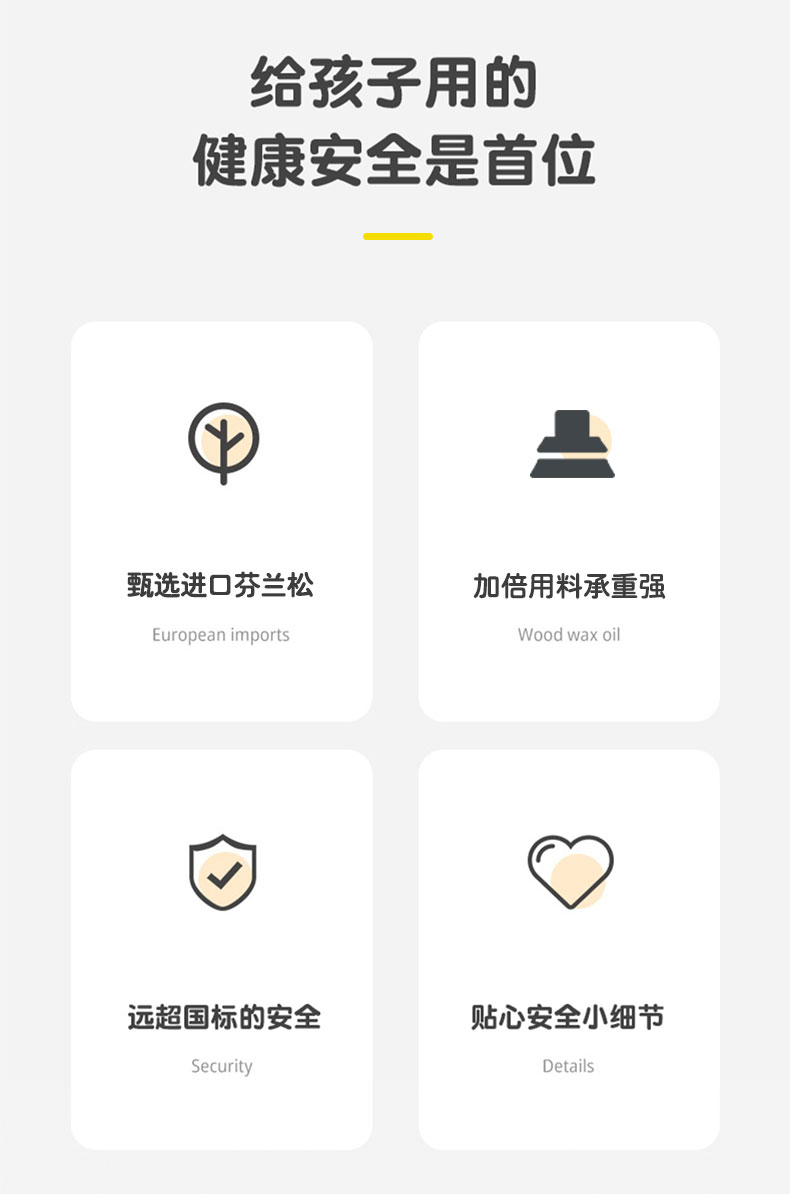 给孩子用的
健康安全是首位

甄选进口芬兰松

European imports

加倍用料承重强

Wood wax oil

远超国标的安全

Security

贴心安全小细节

Details