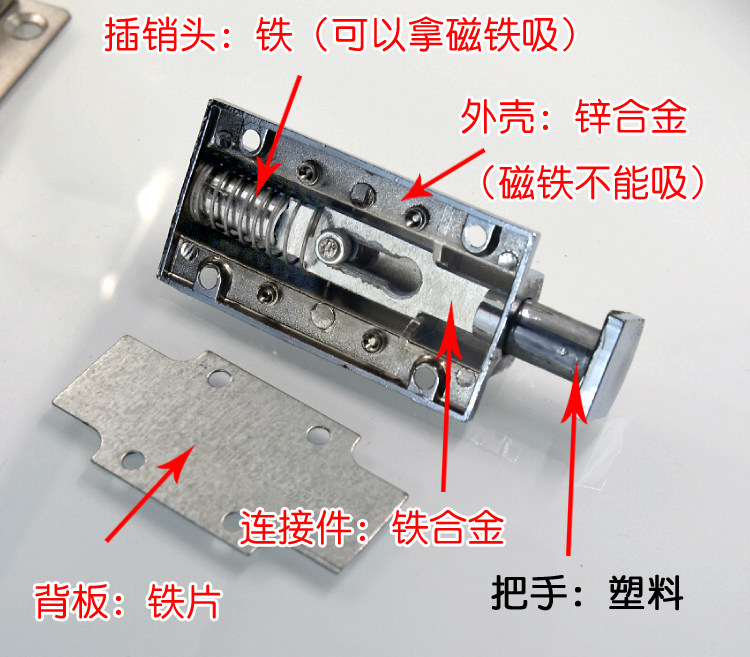 插销头：铁（可以拿磁铁吸）

外壳：锌合金

（磁铁不能吸）

连接件：铁合金

背板：铁片

把手：塑料